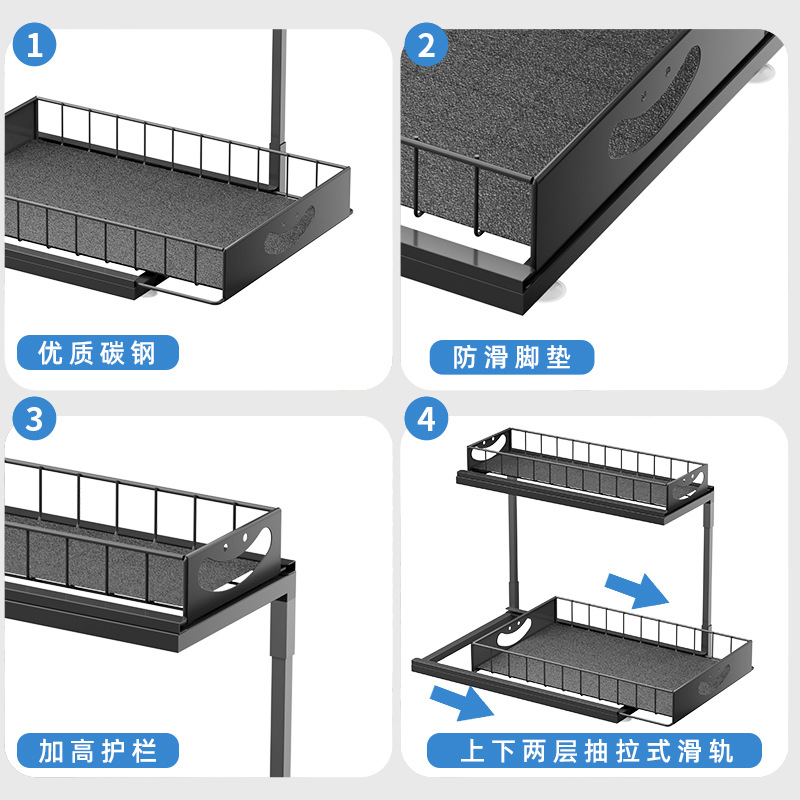 1
优质碳钢

2
防滑脚垫

3
加高护栏

4
上下两层抽拉式滑轨