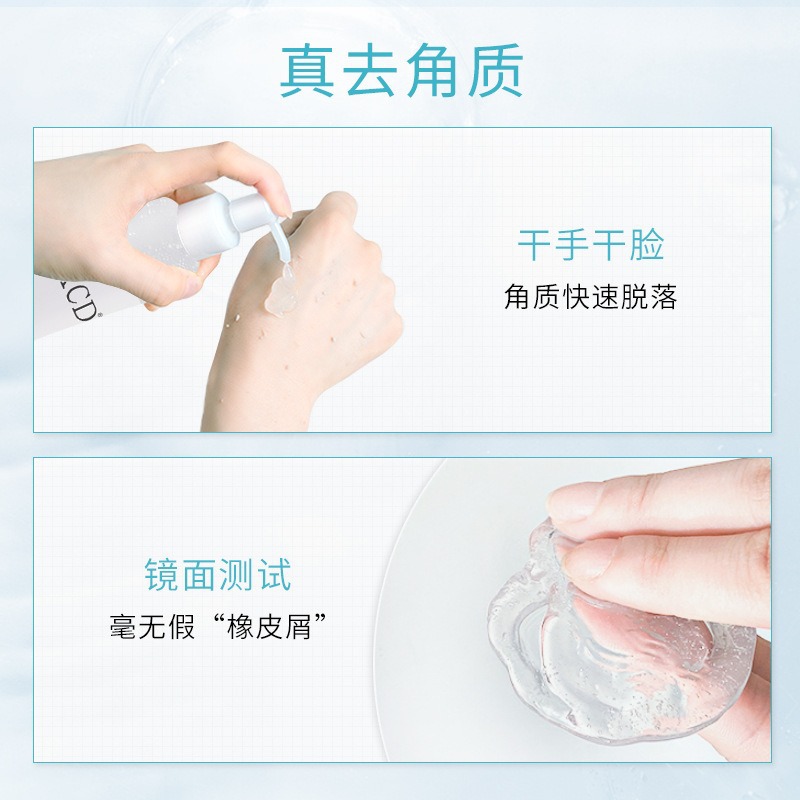 真去角质

CD

干手干脸
角质快速脱落

镜面测试
毫无假“橡皮屑”