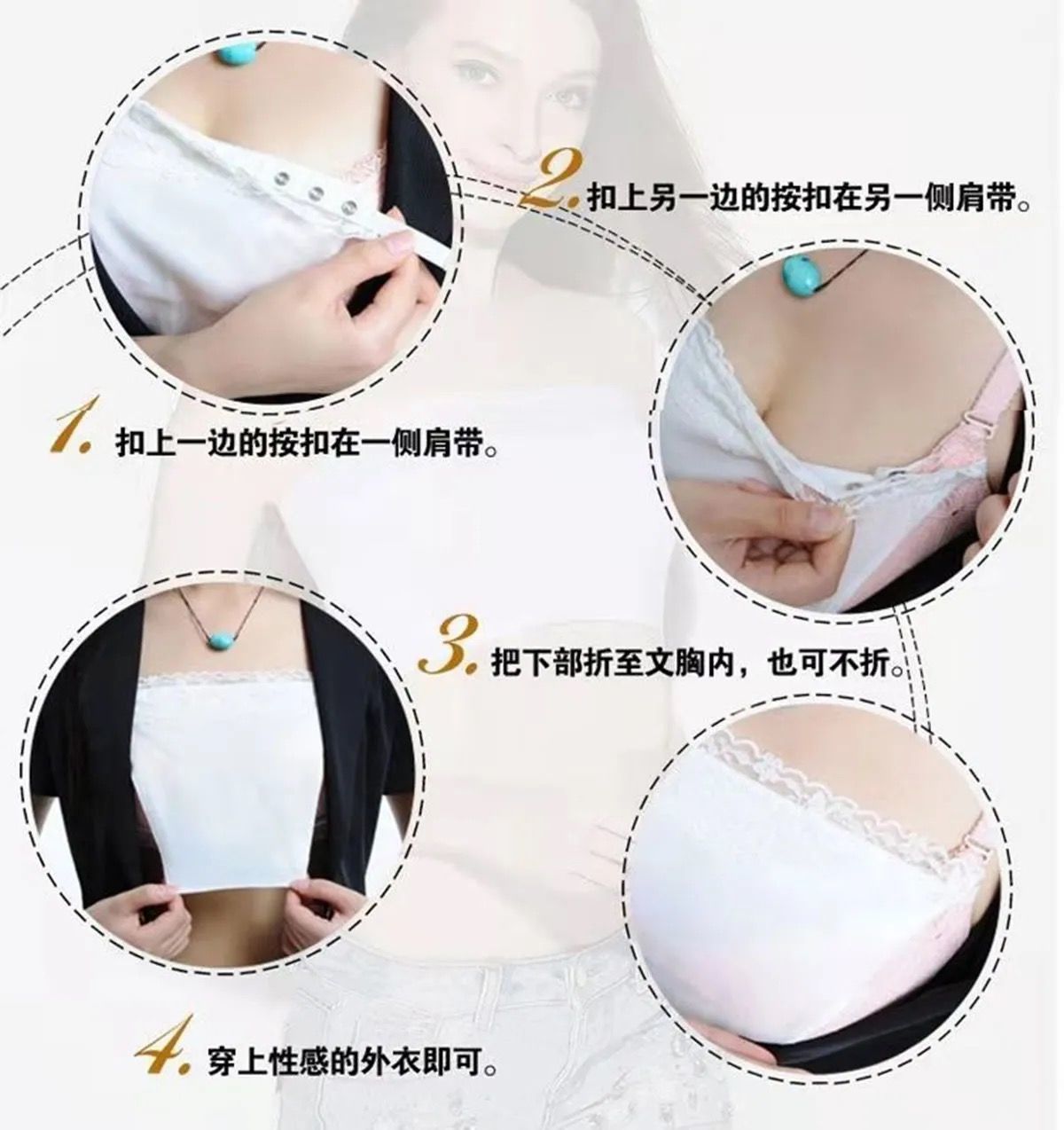 2. 扣上另一边的按扣在另一侧肩带。

1. 扣上一边的按扣在一侧肩带。

3. 把下部折至文胸内，也可不折。

4. 穿上性感的外衣即可。