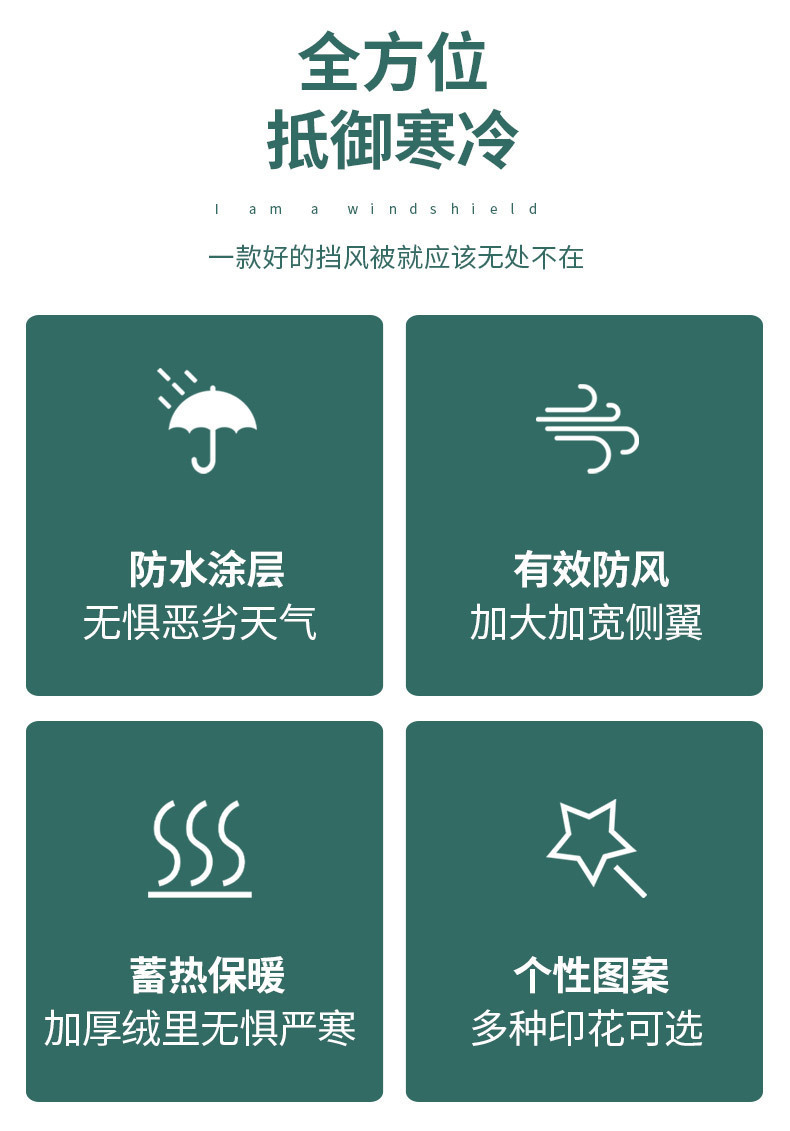 全方位
抵御寒冷

I am a windshield

一款好的挡风被就应该无处不在

防水涂层
无惧恶劣天气

有效防风
加大加宽侧翼

蓄热保暖
加厚绒里无惧严寒

个性图案
多种印花可选