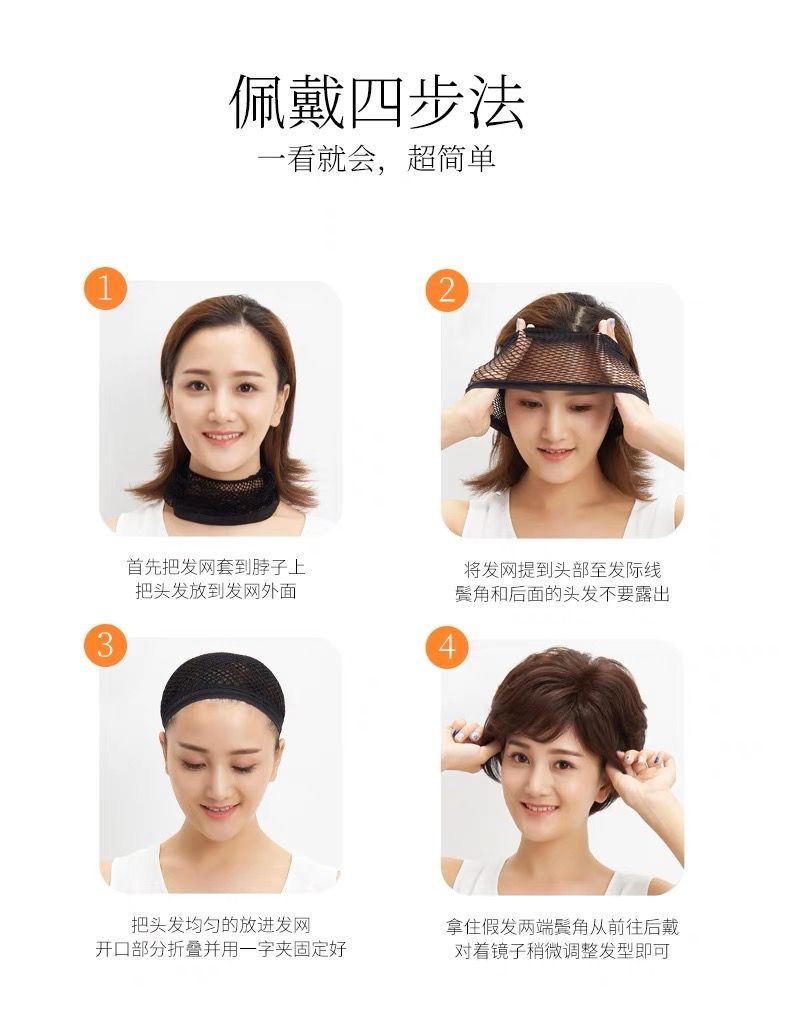 佩戴四步法
一看就会，超简单

1

首先把发网套到脖子上
把头发放到发网外面

2

将发网提到头部至发际线
鬓角和后面的头发不要露出

3

把头发均匀的放进发网
开口部分折叠并用一字夹固定好

4

拿住假发两端鬓角从前往后戴
对着镜子稍微调整发型即可