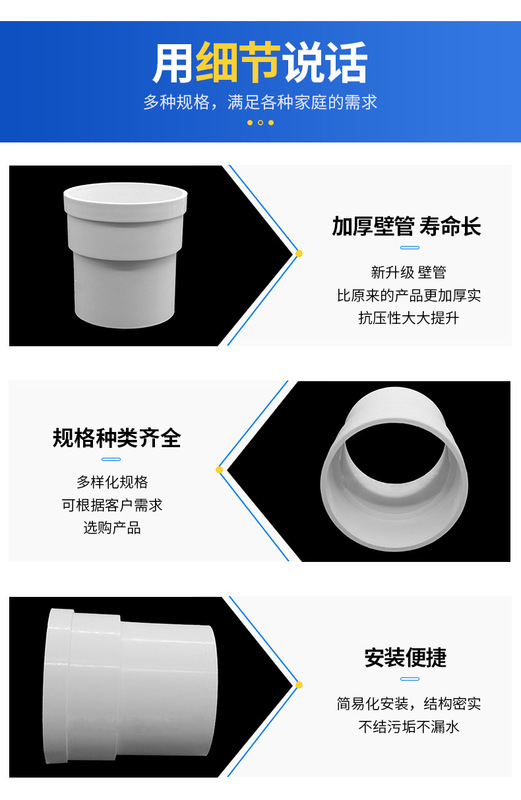 用细节说话

多种规格，满足各种家庭的需求

加厚壁管 寿命长

新升级 壁管
比原来的产品更加厚实
抗压性大大提升

规格种类齐全

多样化规格
可根据客户需求
选购产品

安装便捷

简易化安装，结构密实
不结污垢不漏水