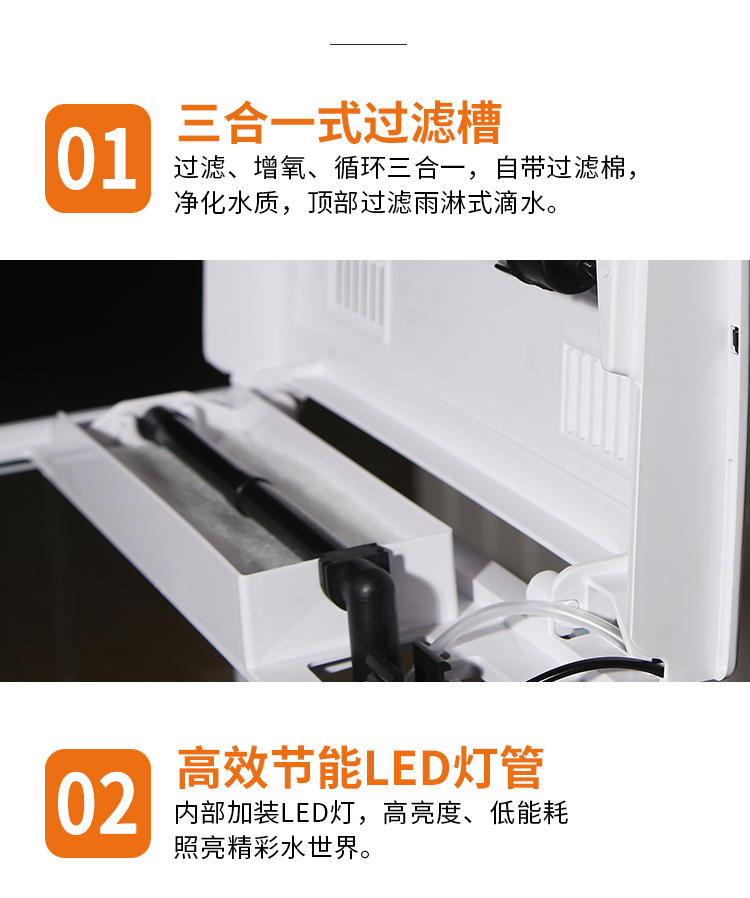 01

三合一式过滤槽

过滤、增氧、循环三合一，自带过滤棉，净化水质，顶部过滤雨淋式滴水。

02

高效节能LED灯管

内部加装LED灯，高亮度、低能耗照亮精彩水世界。