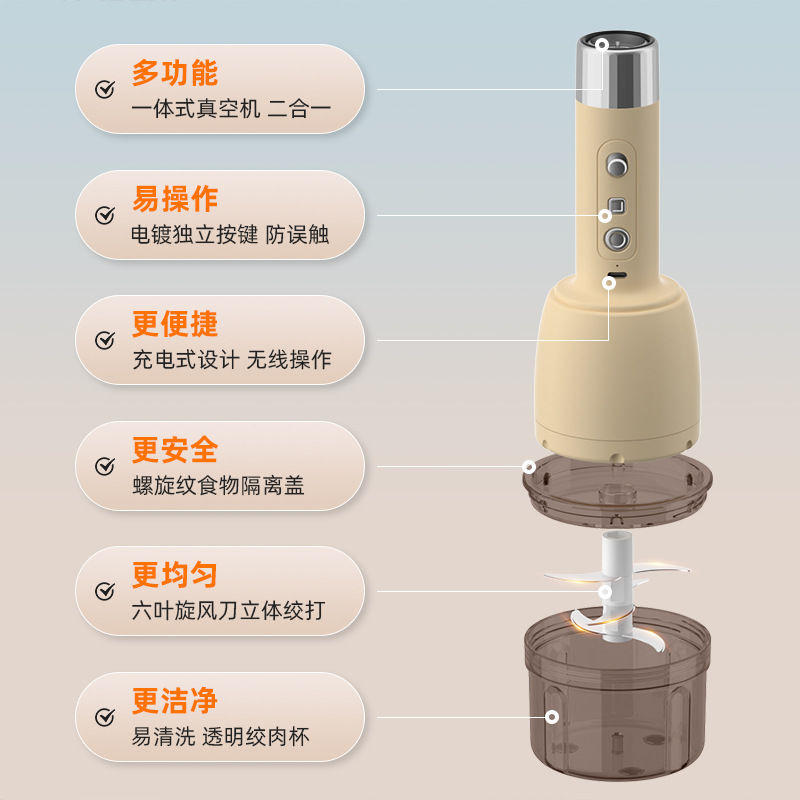 多功能
一体式真空机 二合一

易操作
电镀独立按键 防误触

更便捷
充电式设计 无线操作

更安全
螺旋纹食物隔离盖

更均匀
六叶旋风刀立体绞打

更洁净
易清洗 透明绞肉杯