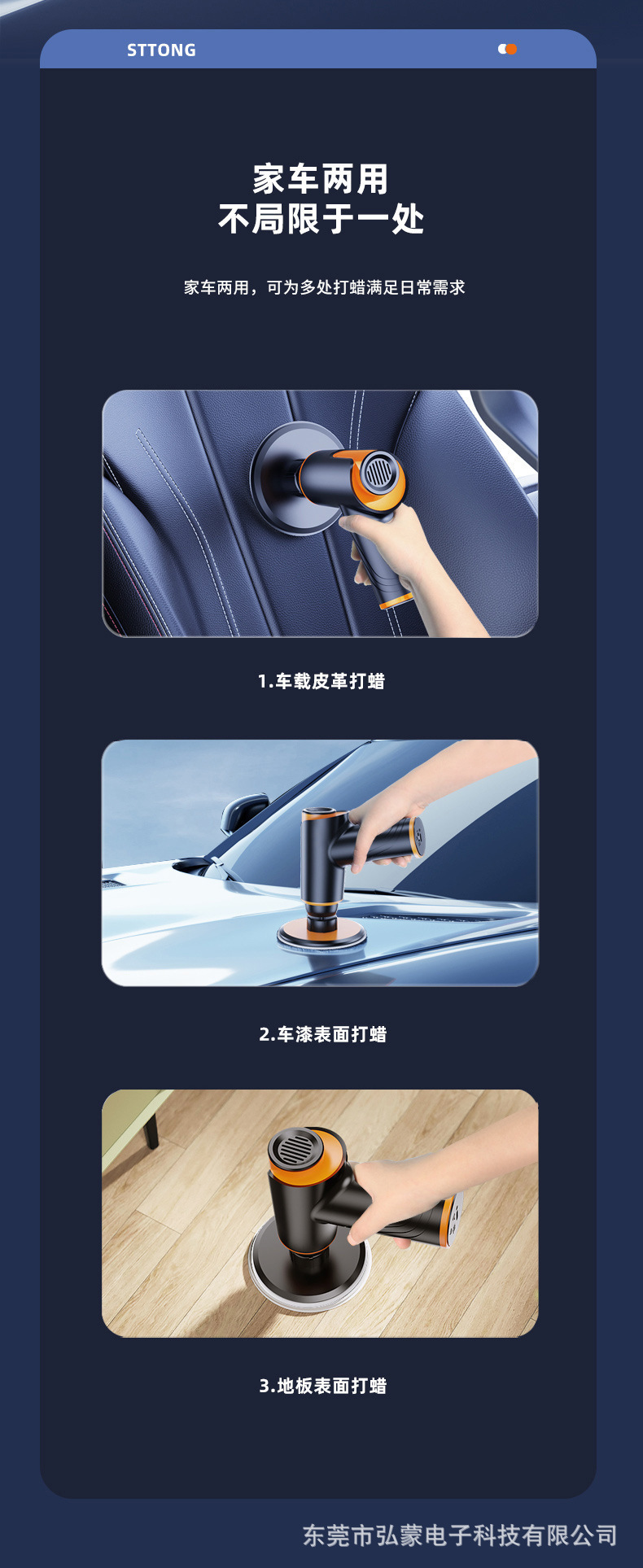 STTONG

家车两用
不局限于一处

家车两用，可为多处打蜡满足日常需求

1.车载皮革打蜡

2.车漆表面打蜡

3.地板表面打蜡

东莞市弘蒙电子科技有限公司