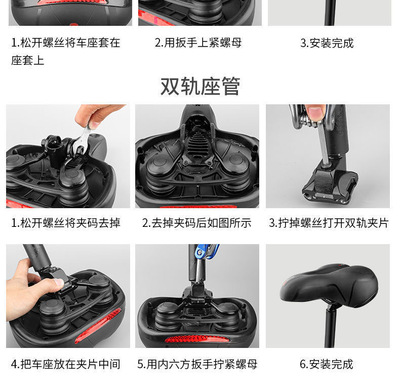 1.松开螺丝将车座套在座套上

2.用扳手上紧螺母

3.安装完成

双轨座管

1.松开螺丝将夹码去掉

2.去掉夹码后如图所示

3.拧掉螺丝打开双轨夹片

4.把车座放在夹片中间

5.用内六方扳手拧紧螺母

6.安装完成