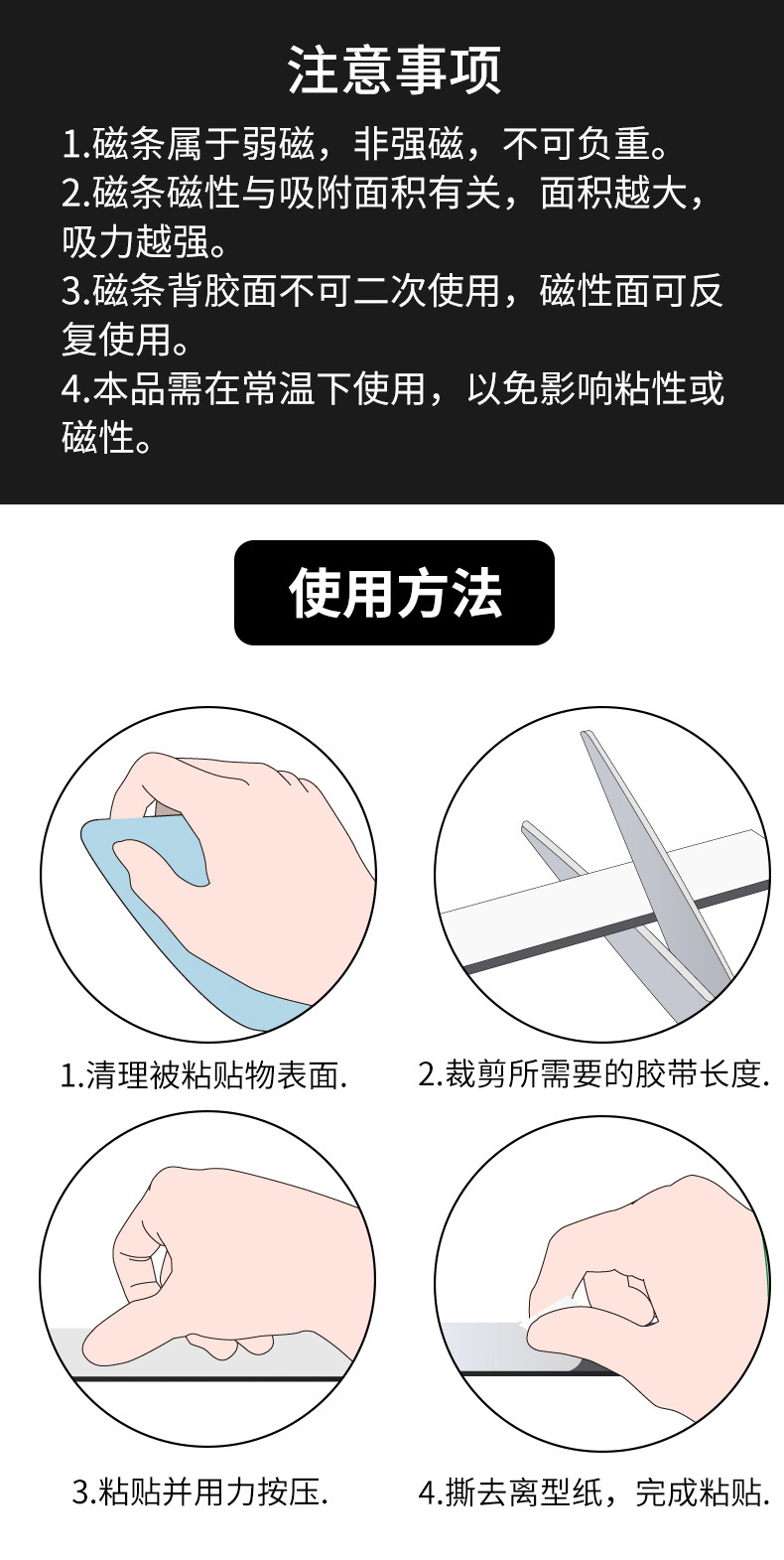 注意事项

1.磁条属于弱磁，非强磁，不可负重。
2.磁条磁性与吸附面积有关，面积越大，吸力越强。
3.磁条背胶面不可二次使用，磁性面可反复使用。
4.本品需在常温下使用，以免影响粘性或磁性。

使用方法

1.清理被粘贴物表面.

2.裁剪所需要的胶带长度.

3.粘贴并用力按压.

4.撕去离型纸，完成粘贴.