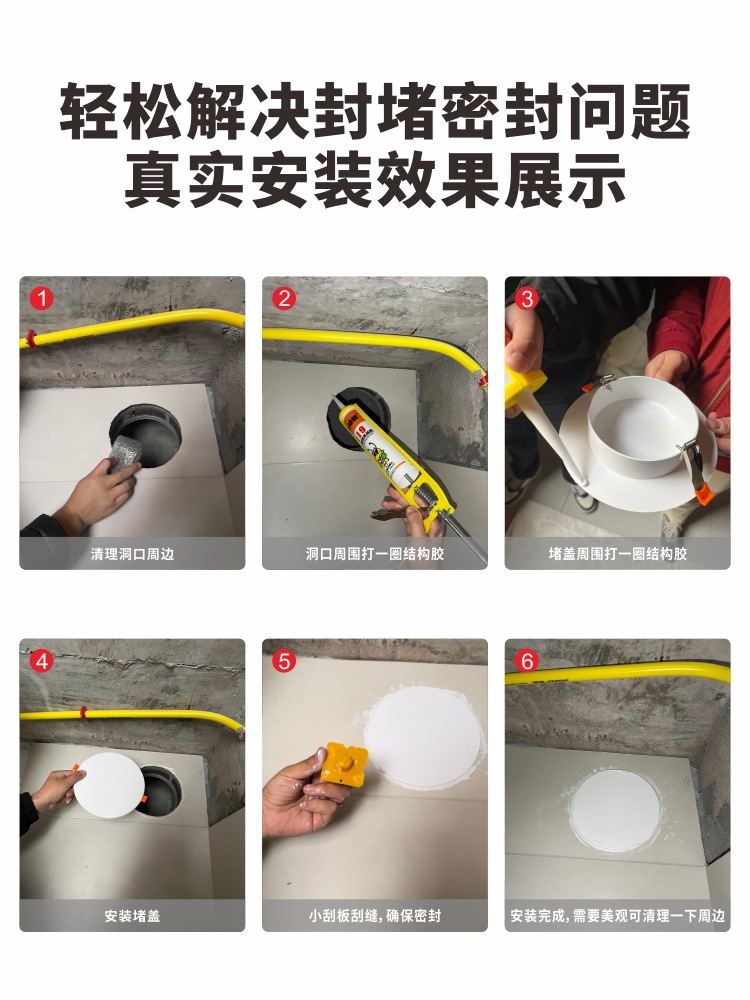 轻松解决封堵密封问题
真实安装效果展示

1
清理洞口周边

2
洞口周围打一圈结构胶

3
堵盖周围打一圈结构胶

4
安装堵盖

5
小刮板刮缝，确保密封

6
安装完成，需要美观可清理一下周边