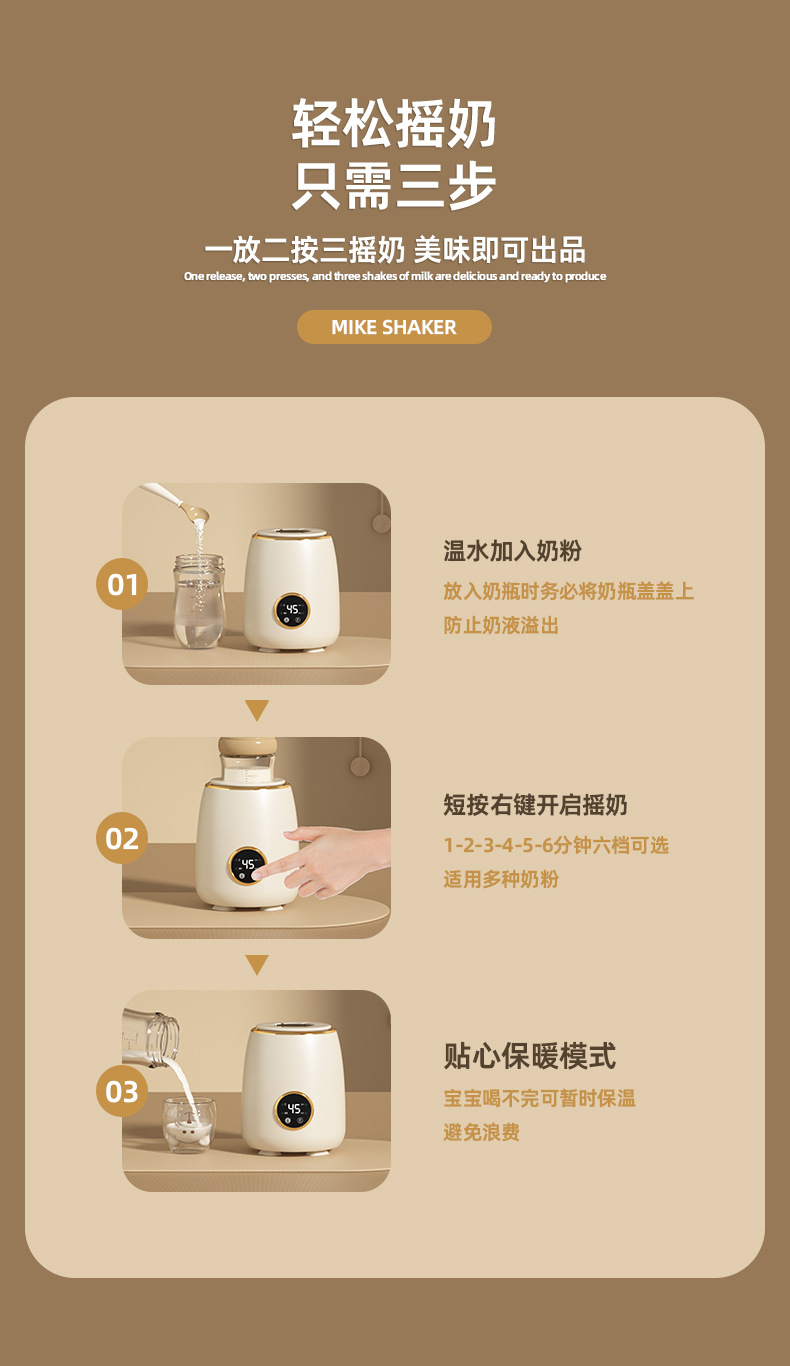 轻松摇奶
只需三步

一放二按三摇奶 美味即可出品
One release, two presses, and three shakes of milk are delicious and ready to produce

MIKE SHAKER

01

45

温水加入奶粉
放入奶瓶时务必将奶瓶盖盖上
防止奶液溢出

02

45

短按右键开启摇奶
1-2-3-4-5-6分钟六档可选
适用多种奶粉

03

45

贴心保暖模式
宝宝喝不完可暂时保温
避免浪费