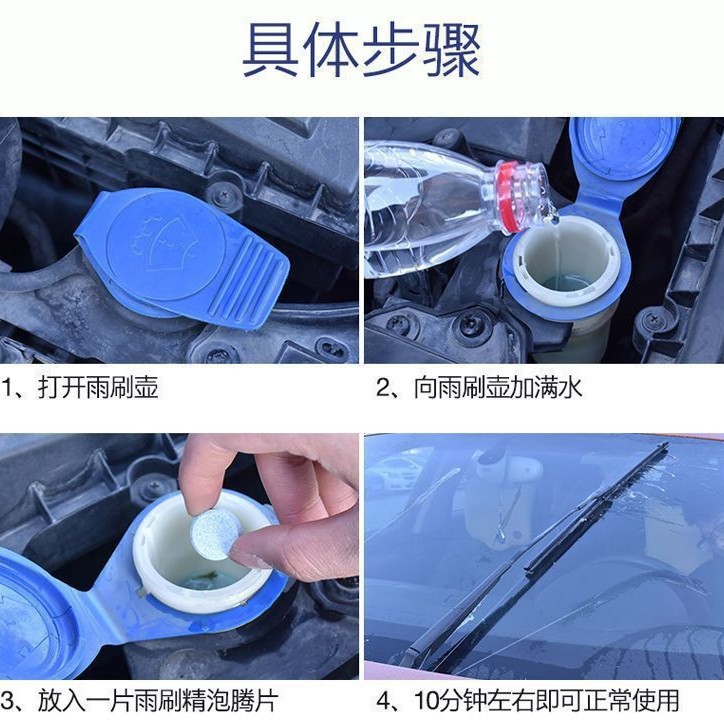 具体步骤

1、打开雨刷壶

2、向雨刷壶加满水

3、放入一片雨刷精泡腾片

4、10分钟左右即可正常使用