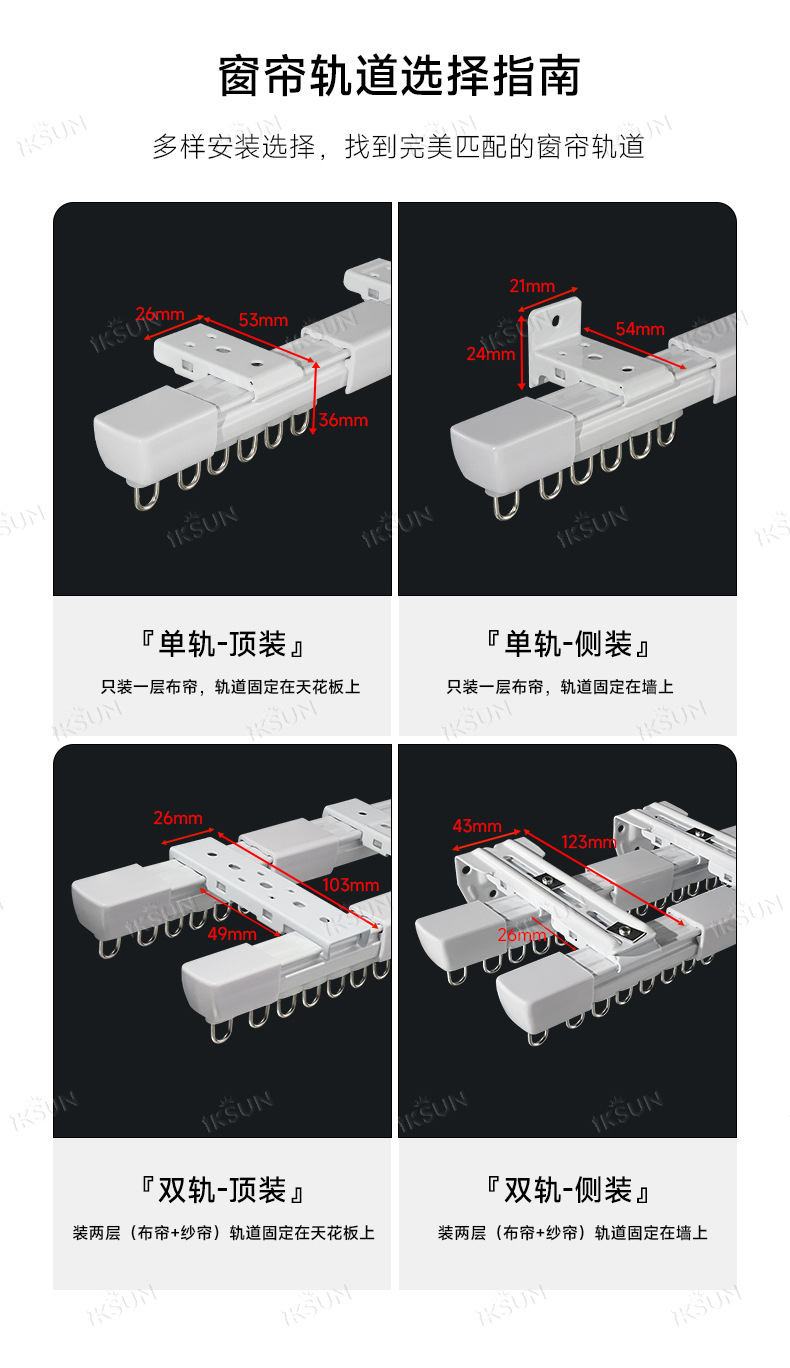 窗帘轨道选择指南

多样安装选择，找到完美匹配的窗帘轨道

26mm
53mm
36mm

『单轨-顶装』

只装一层布帘，轨道固定在天花板上

21mm
24mm
54mm

『单轨-侧装』

只装一层布帘，轨道固定在墙上

26mm
103mm
49mm

『双轨-顶装』

装两层（布帘+纱帘）轨道固定在天花板上

43mm
123mm
26mm

『双轨-侧装』

装两层（布帘+纱帘）轨道固定在墙上

IKSUN