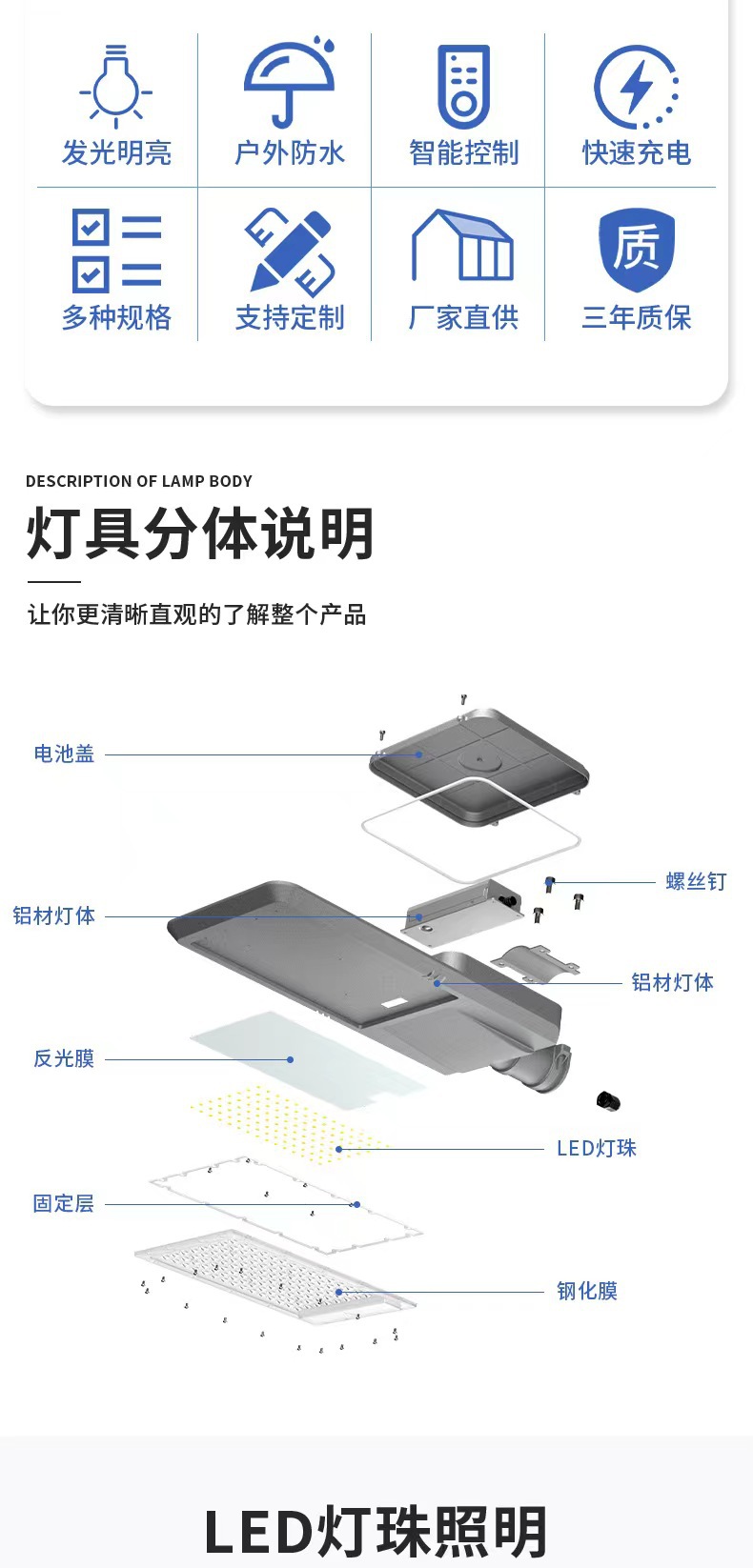 发光明亮
户外防水
智能控制
快速充电
多种规格
支持定制
厂家直供
质
三年质保

DESCRIPTION OF LAMP BODY
灯具分体说明

让你更清晰直观的了解整个产品

电池盖
螺丝钉
铝材灯体
铝材灯体
反光膜
LED灯珠
固定层
钢化膜

LED灯珠照明