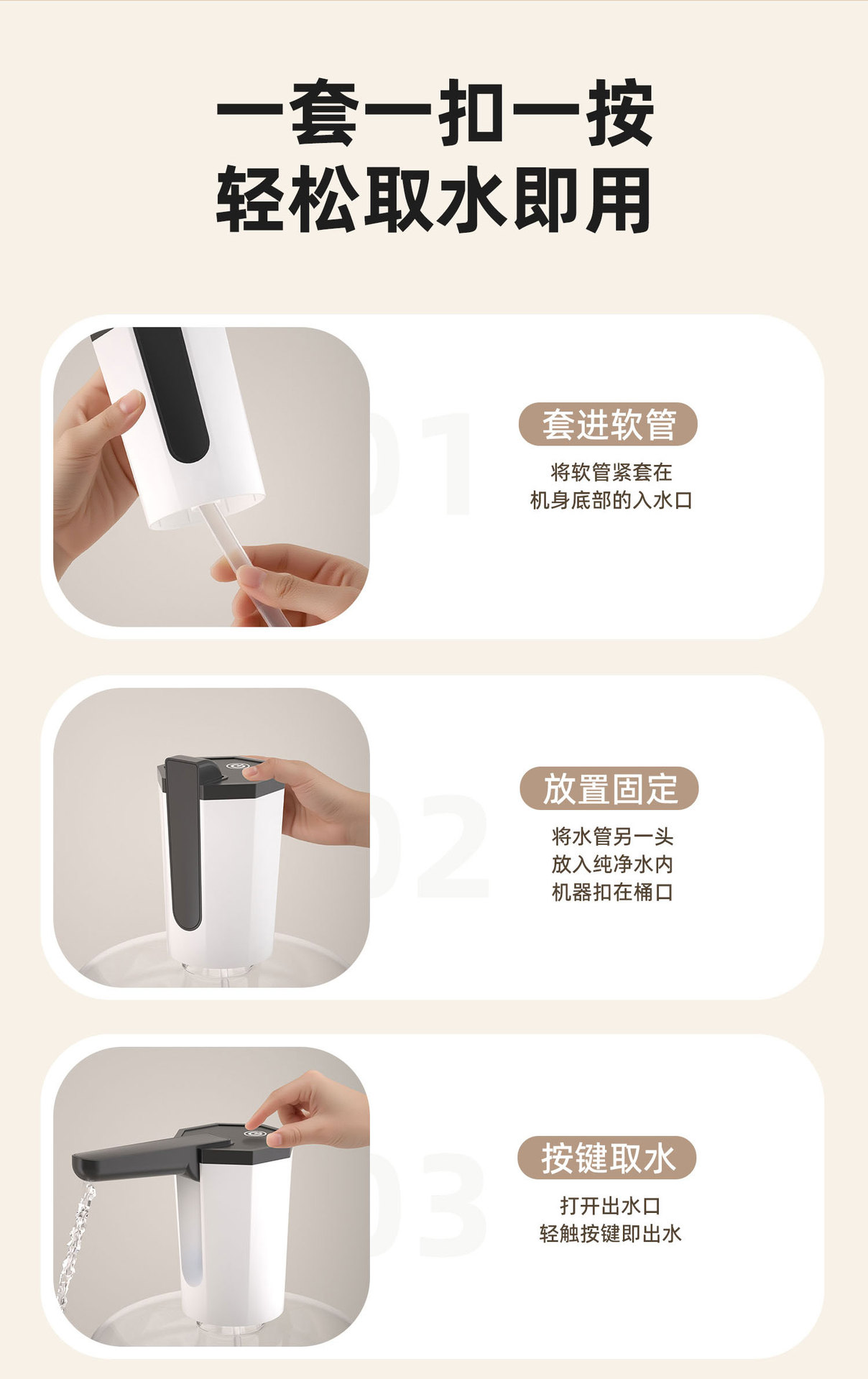 一套一扣一按
轻松取水即用

01

套进软管

将软管紧套在
机身底部的入水口

02

放置固定

将水管另一头
放入纯净水内
机器扣在桶口

03

按键取水

打开出水口
轻触按键即出水