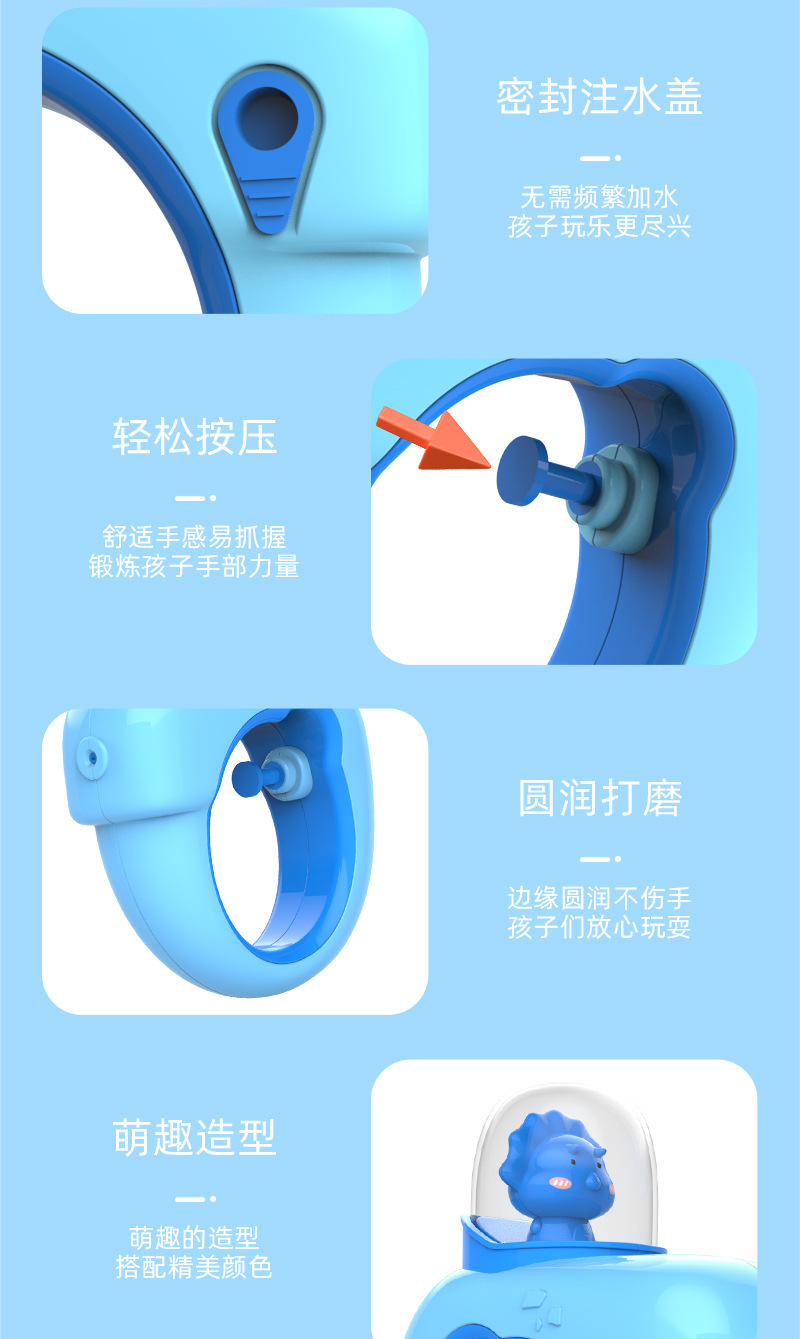 密封注水盖

无需频繁加水
孩子玩乐更尽兴

轻松按压

舒适手感易抓握
锻炼孩子手部力量

圆润打磨

边缘圆润不伤手
孩子们放心玩耍

萌趣造型

萌趣的造型
搭配精美颜色