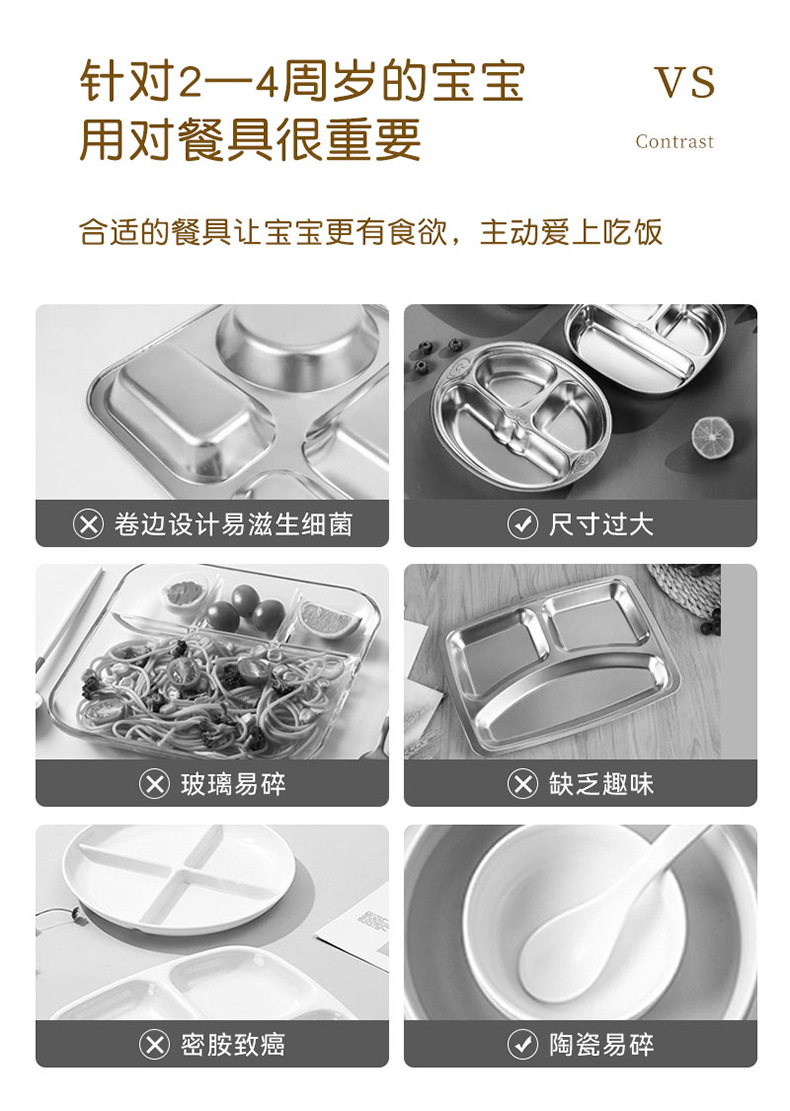 针对2—4周岁的宝宝
用对餐具很重要

VS
Contrast

合适的餐具让宝宝更有食欲，主动爱上吃饭

卷边设计易滋生细菌

尺寸过大

玻璃易碎

缺乏趣味

密胺致癌

陶瓷易碎