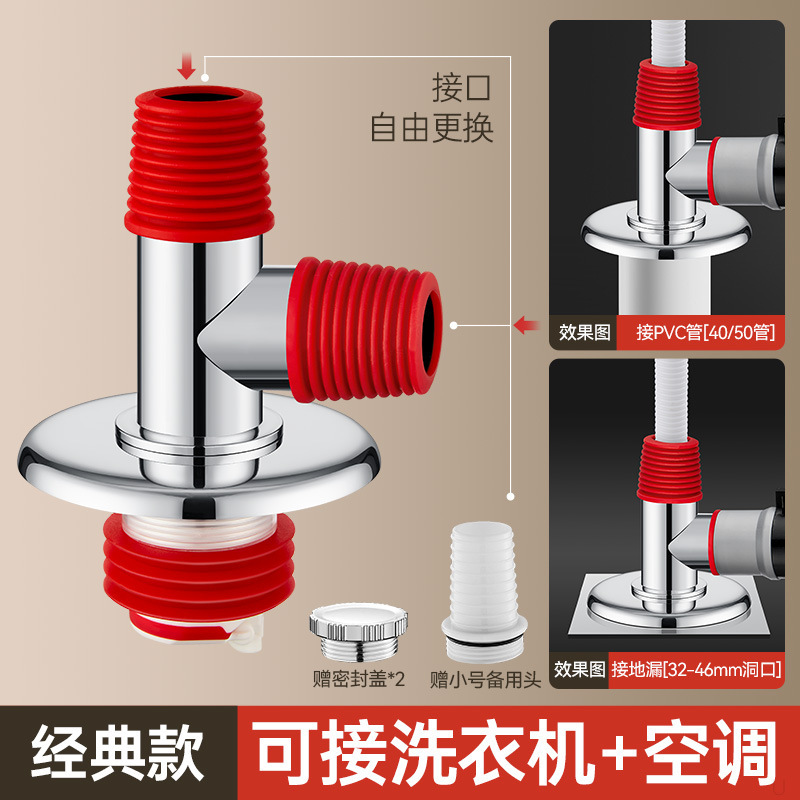 接口
自由更换

效果图 接PVC管[40/50管]

效果图 接地漏[32-46mm洞口]

赠密封盖*2 赠小号备用头

经典款 可接洗衣机+空调