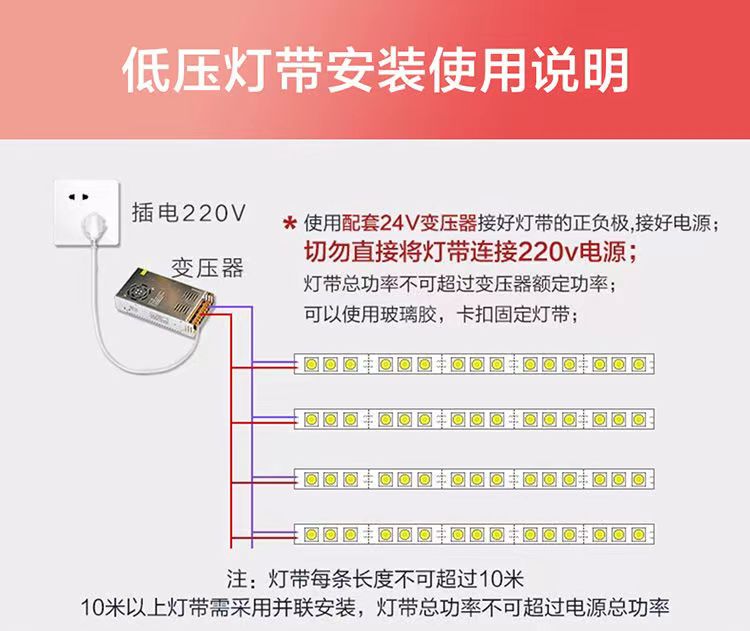 低压灯带安装使用说明

插电220V

变压器

* 使用配套24V变压器接好灯带的正负极,接好电源;
切勿直接将灯带连接220v电源;
灯带总功率不可超过变压器额定功率;
可以使用玻璃胶，卡扣固定灯带;

注：灯带每条长度不可超过10米
10米以上灯带需采用并联安装，灯带总功率不可超过电源总功率