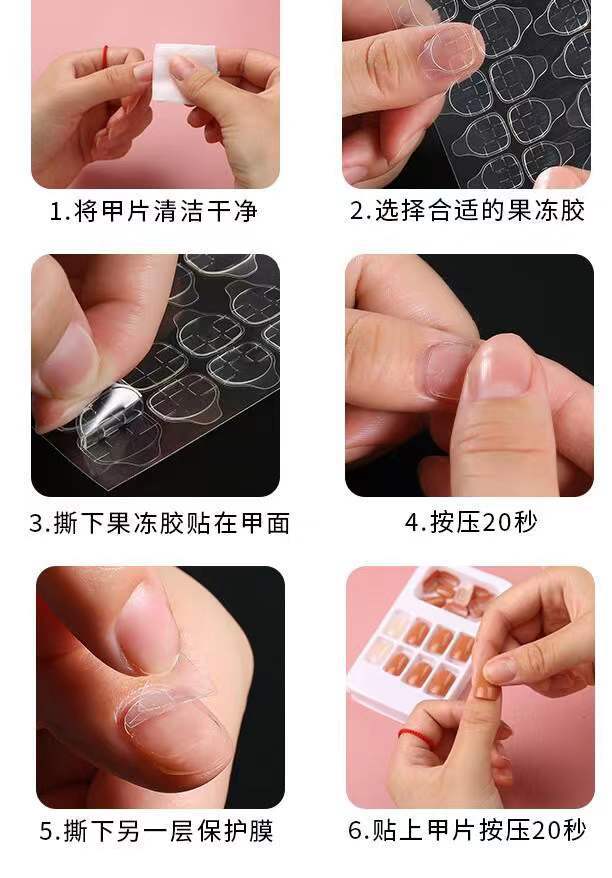 1.将甲片清洁干净

2.选择合适的果冻胶

3.撕下果冻胶贴在甲面

4.按压20秒

5.撕下另一层保护膜

6.贴上甲片按压20秒