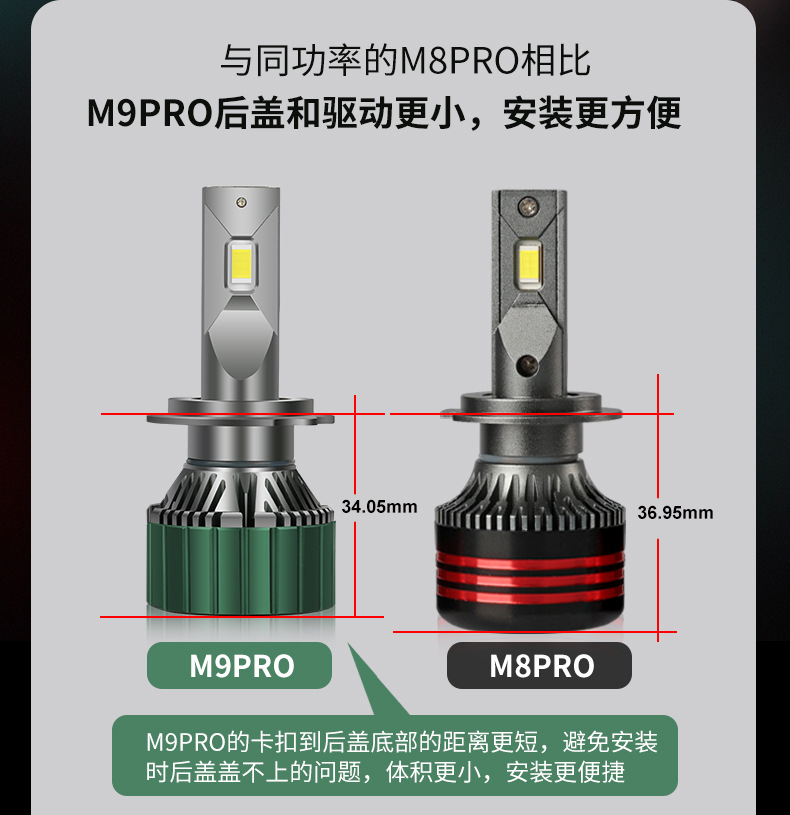 与同功率的M8PRO相比
M9PRO后盖和驱动更小，安装更方便

34.05mm

36.95mm

M9PRO

M8PRO

M9PRO的卡扣到后盖底部的距离更短，避免安装时后盖盖不上的问题，体积更小，安装更便捷