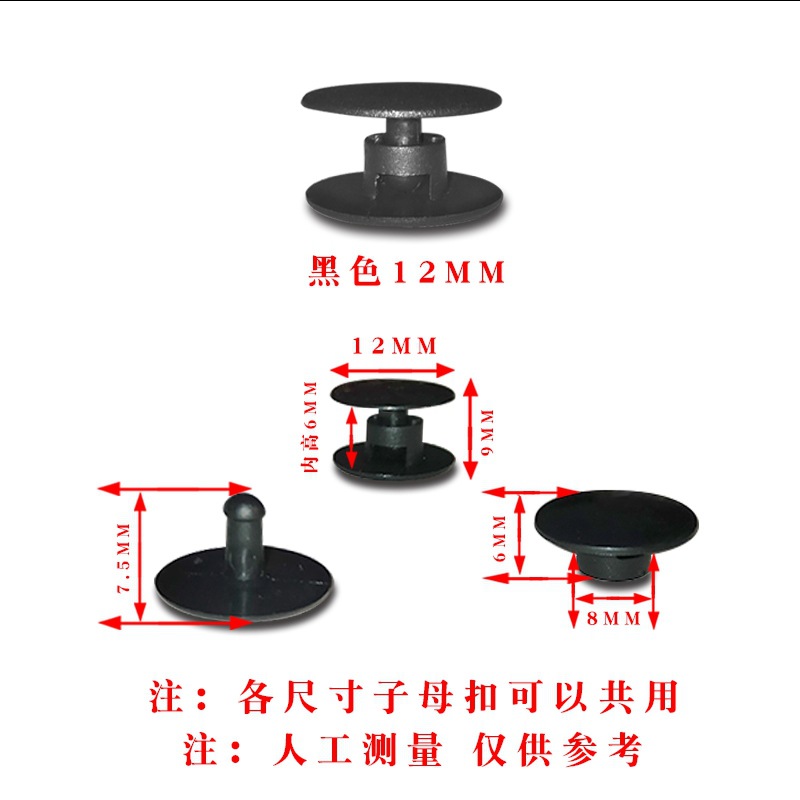 黑色12MM

12MM

内高6MM

9MM

7.5MM

6MM

8MM

注：各尺寸子母扣可以共用

注：人工测量 仅供参考