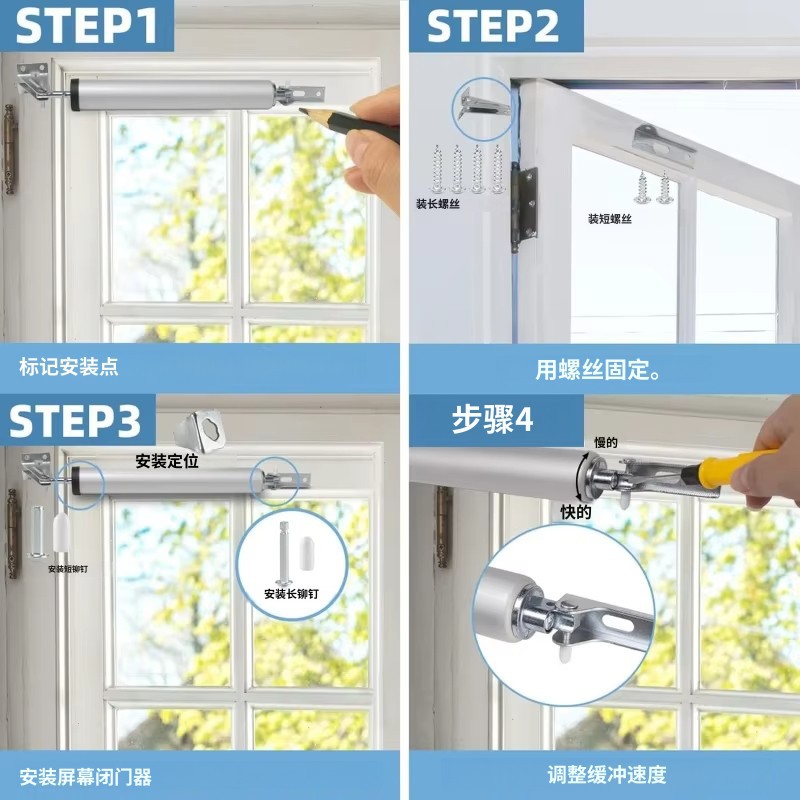 STEP1

标记安装点

STEP2

装长螺丝

装短螺丝

用螺丝固定。

STEP3

安装定位

安装短铆钉

安装长铆钉

安装屏幕闭门器

步骤4

慢的

快的

调整缓冲速度