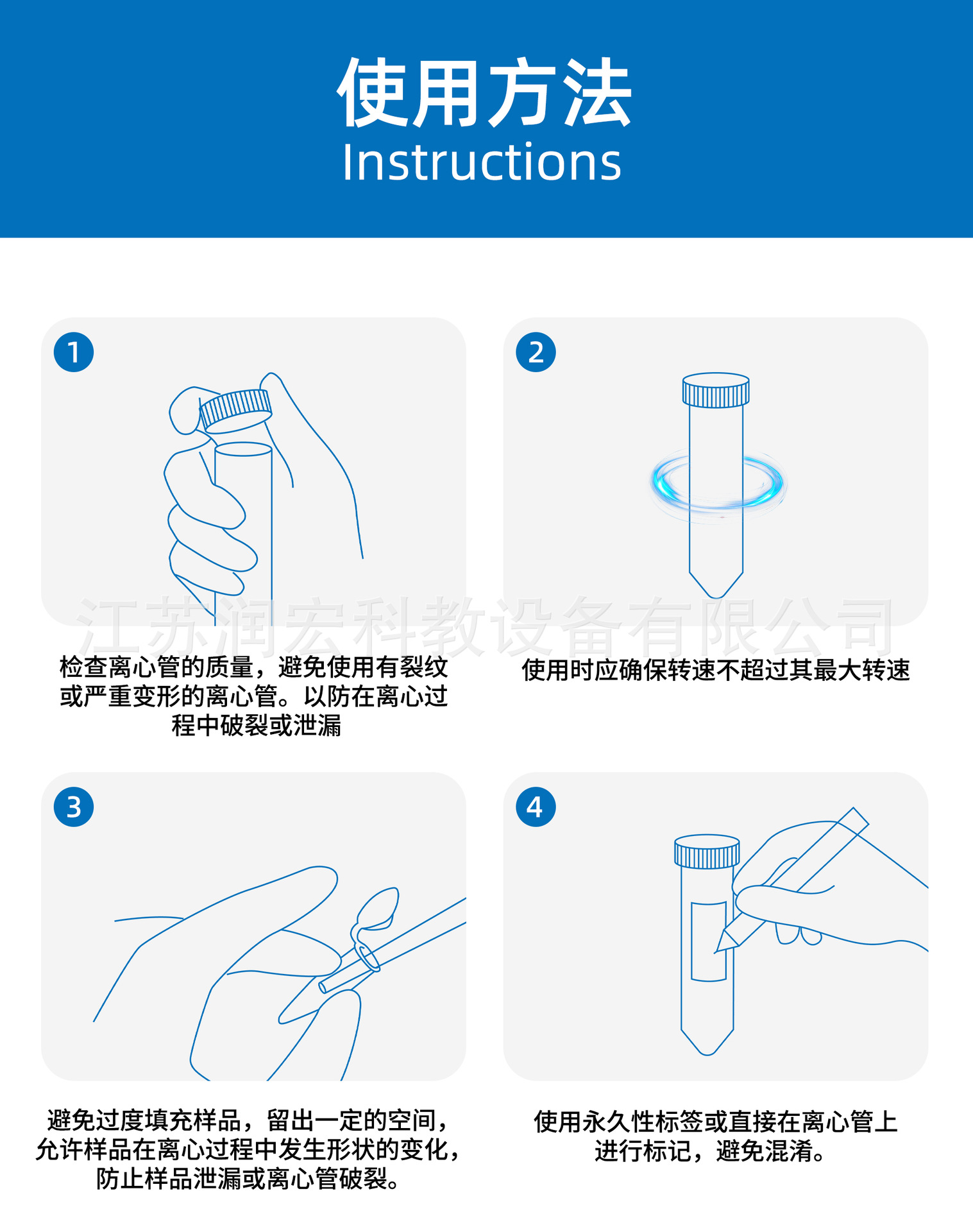 使用方法
Instructions

1

2

江苏润宏科教设备有限公司

检查离心管的质量，避免使用有裂纹或严重变形的离心管。以防在离心过程中破裂或泄漏

使用时应确保转速不超过其最大转速

3

4

避免过度填充样品，留出一定的空间，允许样品在离心过程中发生形状的变化，防止样品泄漏或离心管破裂。

使用永久性标签或直接在离心管上进行标记，避免混淆。