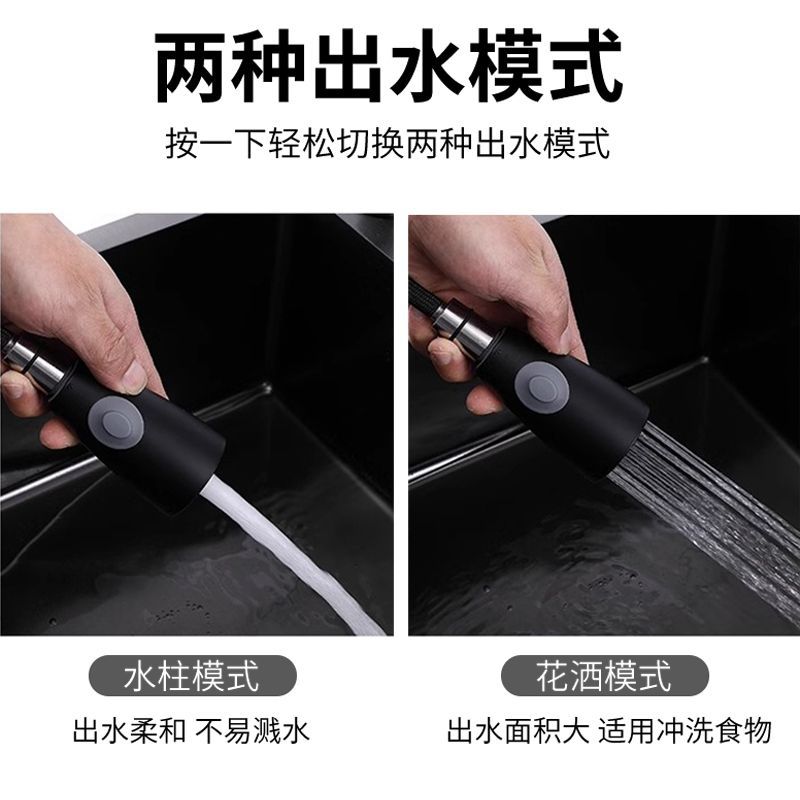 两种出水模式

按一下轻松切换两种出水模式

水柱模式

出水柔和 不易溅水

花洒模式

出水面积大 适用冲洗食物