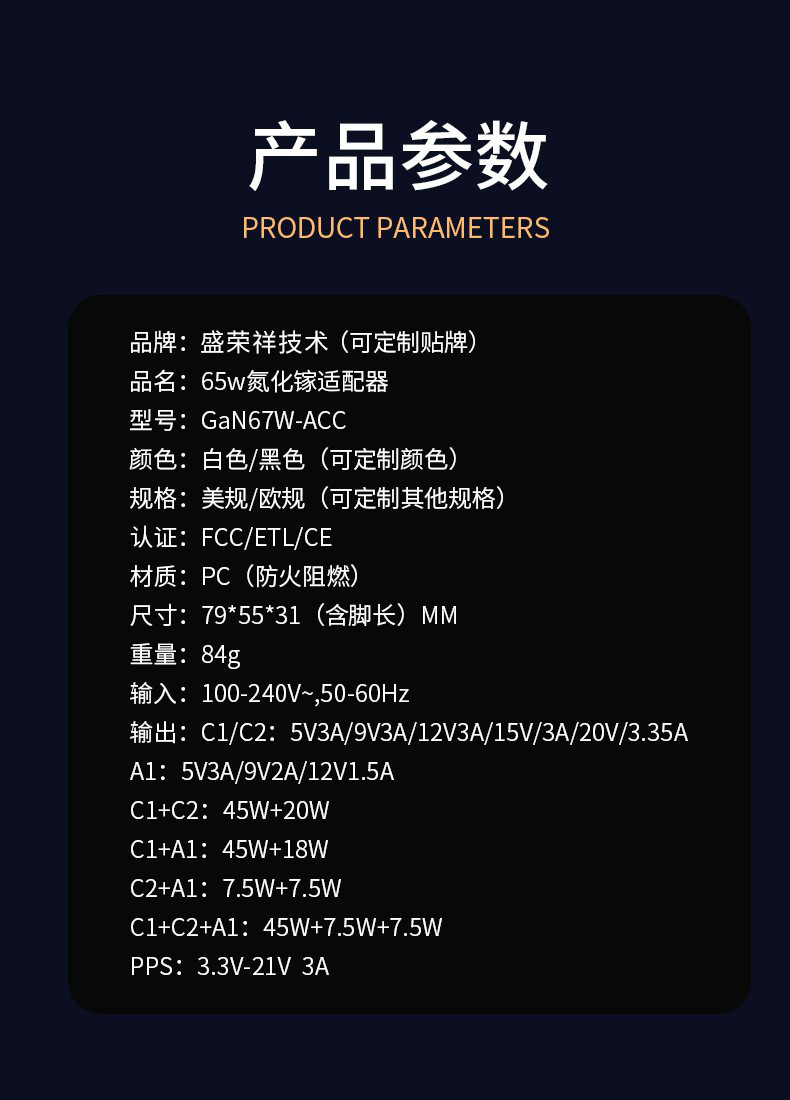 产品参数
PRODUCT PARAMETERS

品牌：盛荣祥技术（可定制贴牌）
品名：65w氮化镓适配器
型号：GaN67W-ACC
颜色：白色/黑色（可定制颜色）
规格：美规/欧规（可定制其他规格）
认证：FCC/ETL/CE
材质：PC（防火阻燃）
尺寸：79*55*31（含脚长）MM
重量：84g
输入：100-240V~,50-60Hz
输出：C1/C2：5V3A/9V3A/12V3A/15V/3A/20V/3.35A
A1：5V3A/9V2A/12V1.5A
C1+C2：45W+20W
C1+A1：45W+18W
C2+A1：7.5W+7.5W
C1+C2+A1：45W+7.5W+7.5W
PPS：3.3V-21V 3A