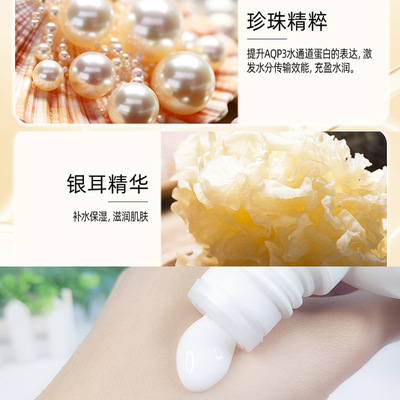 珍珠精粹

提升AQP3水通道蛋白的表达，激发水分传输效能，充盈水润。

银耳精华

补水保湿，滋润肌肤