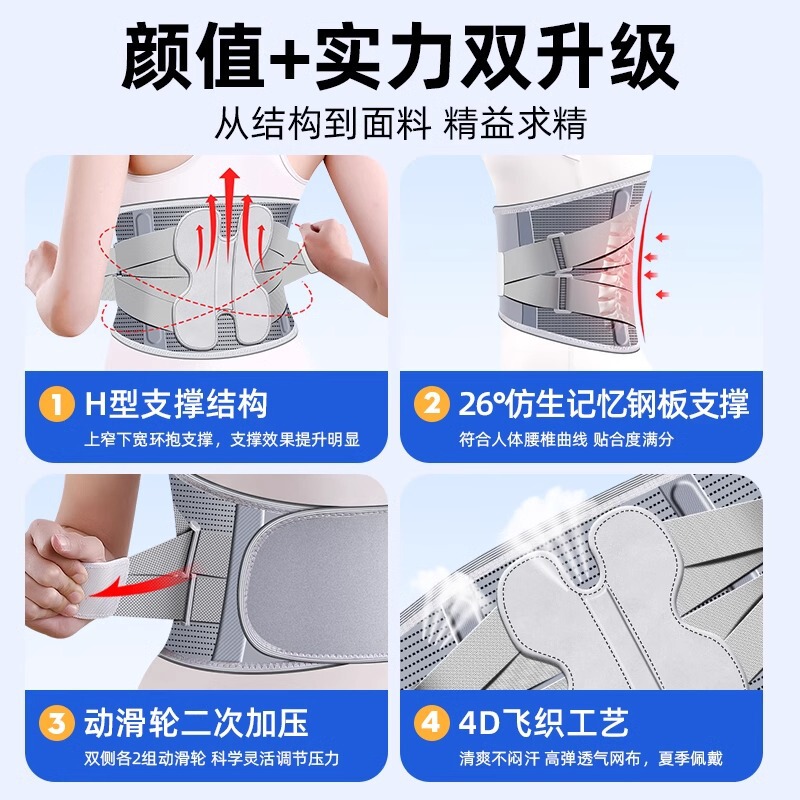 颜值+实力双升级

从结构到面料 精益求精

1 H型支撑结构

上窄下宽环抱支撑，支撑效果提升明显

2 26°仿生记忆钢板支撑

符合人体腰椎曲线 贴合度满分

3 动滑轮二次加压

双侧各2组动滑轮 科学灵活调节压力

4 4D飞织工艺

清爽不闷汗 高弹透气网布，夏季佩戴