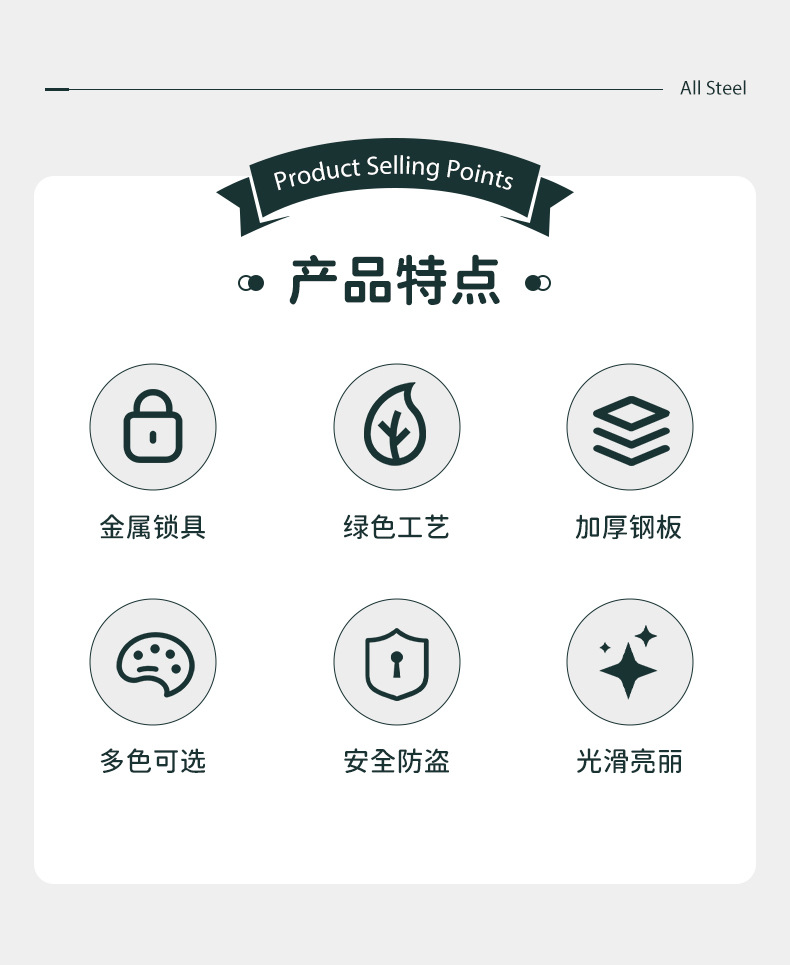 All Steel

Product Selling Points

产品特点

金属锁具

绿色工艺

加厚钢板

多色可选

安全防盗

光滑亮丽