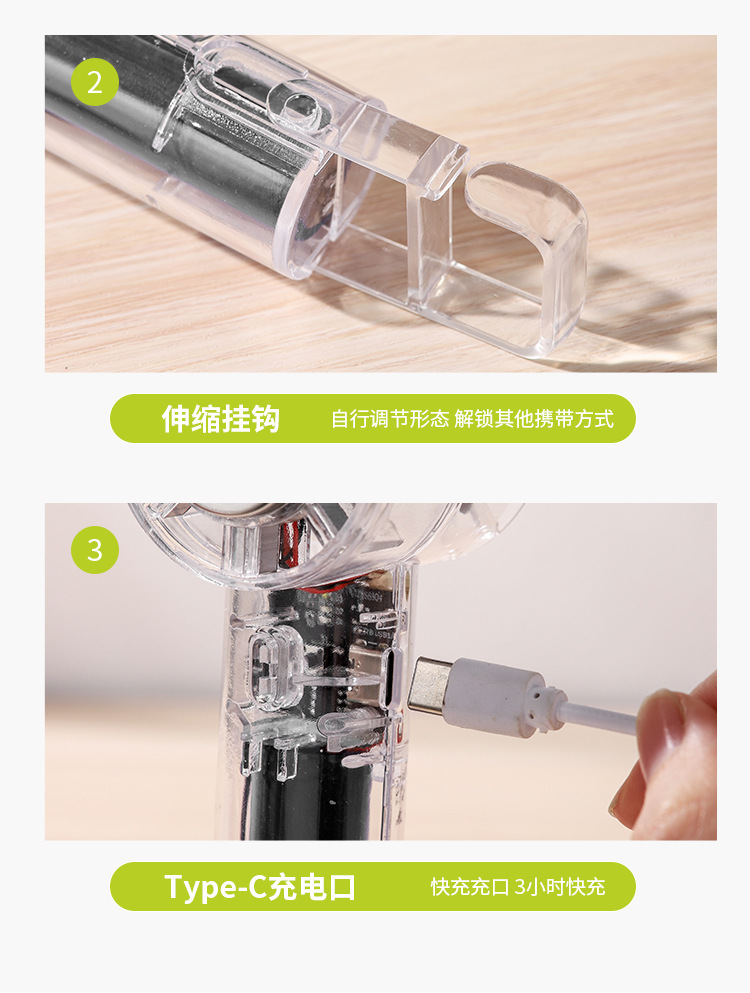 2

伸缩挂钩 自行调节形态 解锁其他携带方式

3

Type-C充电口 快充充口 3小时快充