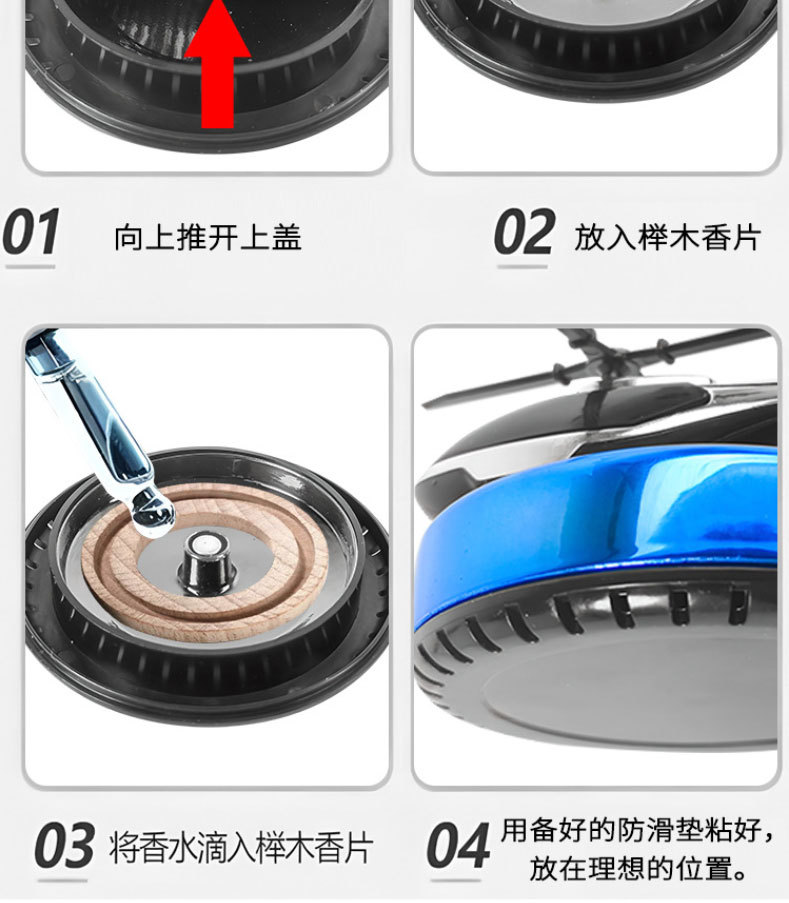 01 向上推开上盖

02 放入榉木香片

03 将香水滴入榉木香片

04 用备好的防滑垫粘好，放在理想的位置。