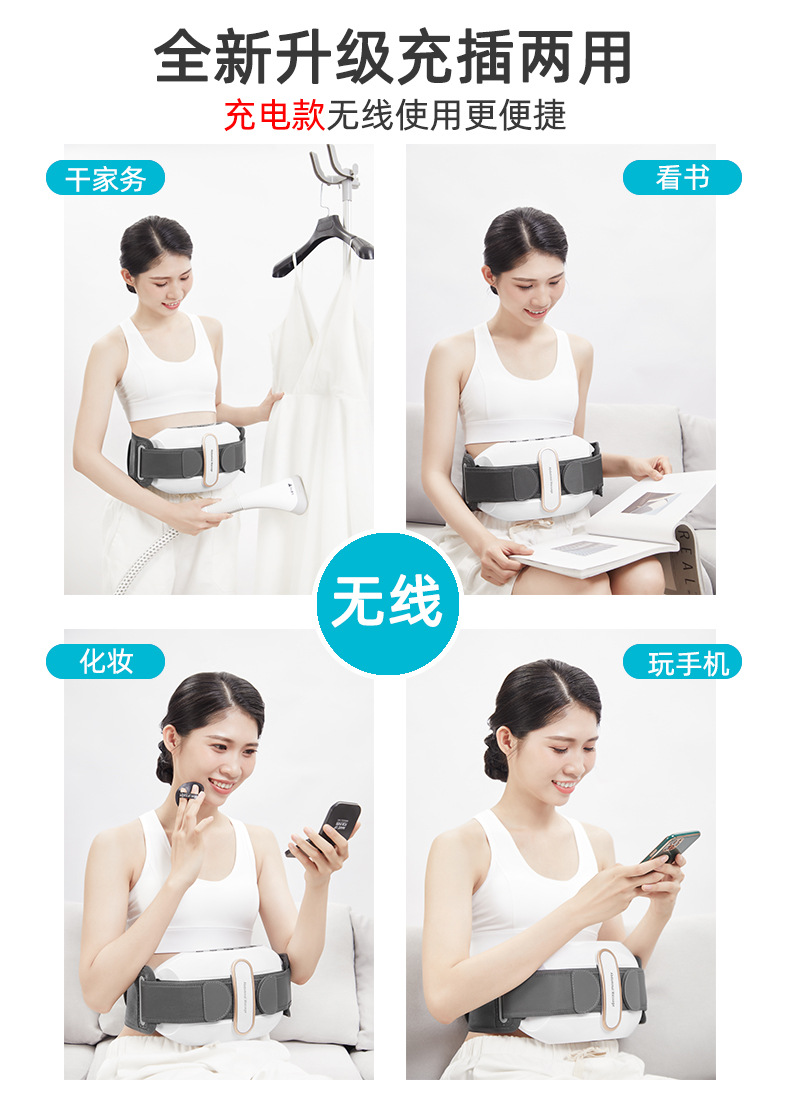 全新升级充插两用

充电款无线使用更便捷

干家务

看书

无线

化妆

玩手机