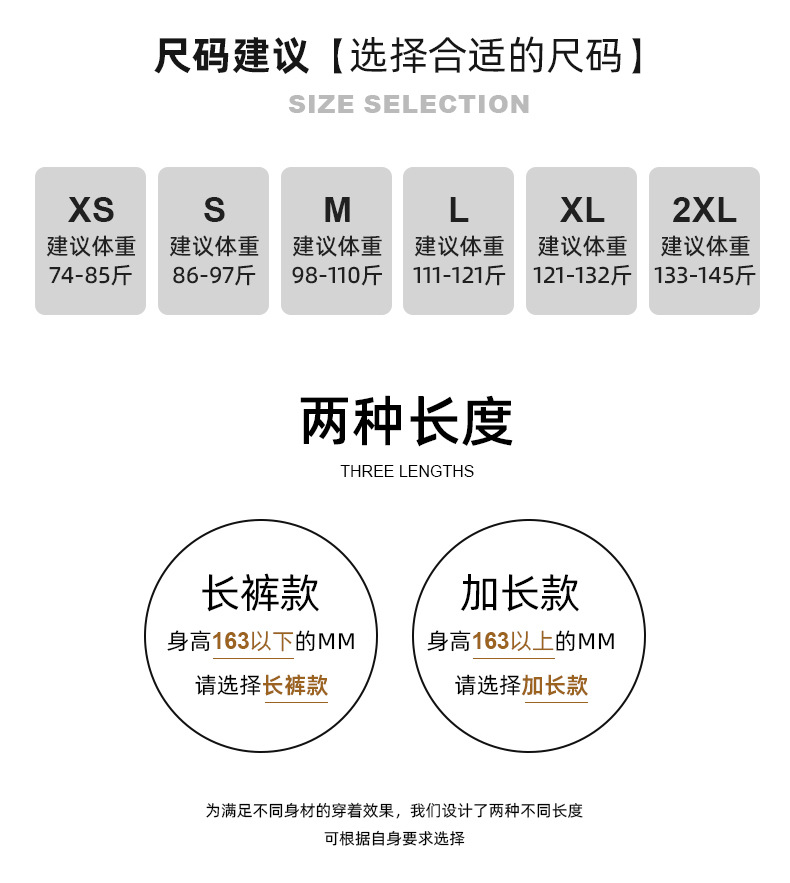 尺码建议【选择合适的尺码】

SIZE SELECTION

XS
建议体重
74-85斤

S
建议体重
86-97斤

M
建议体重
98-110斤

L
建议体重
111-121斤

XL
建议体重
121-132斤

2XL
建议体重
133-145斤

两种长度

THREE LENGTHS

长裤款

身高163以下的MM

请选择长裤款

加长款

身高163以上的MM

请选择加长款

为满足不同身材的穿着效果，我们设计了两种不同长度
可根据自身要求选择