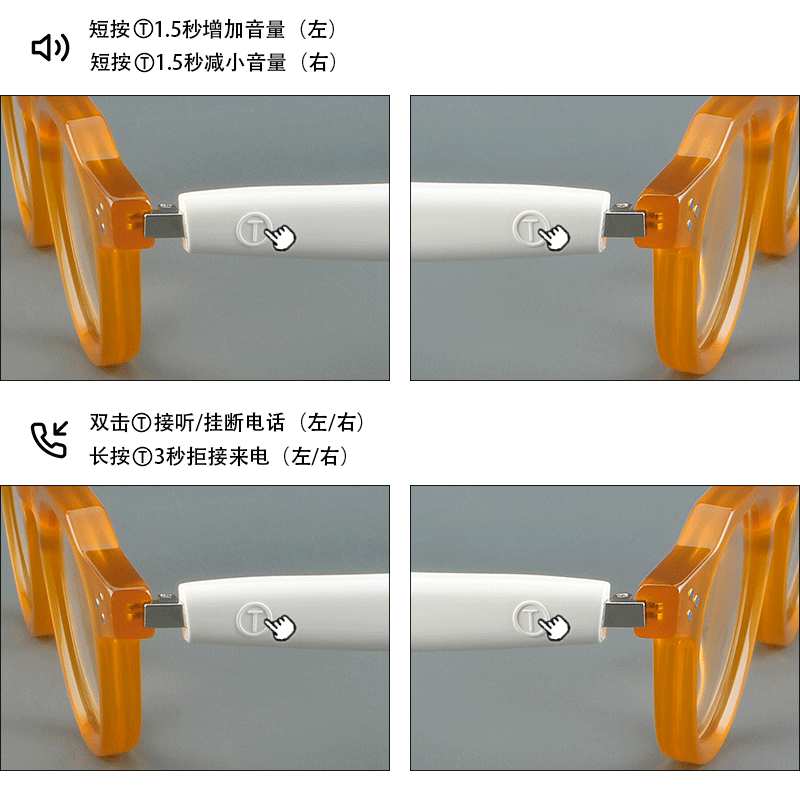 短按Ⓣ1.5秒增加音量（左）
短按Ⓣ1.5秒减小音量（右）

T

T

双击Ⓣ接听/挂断电话（左/右）
长按Ⓣ3秒拒接来电（左/右）

T

T