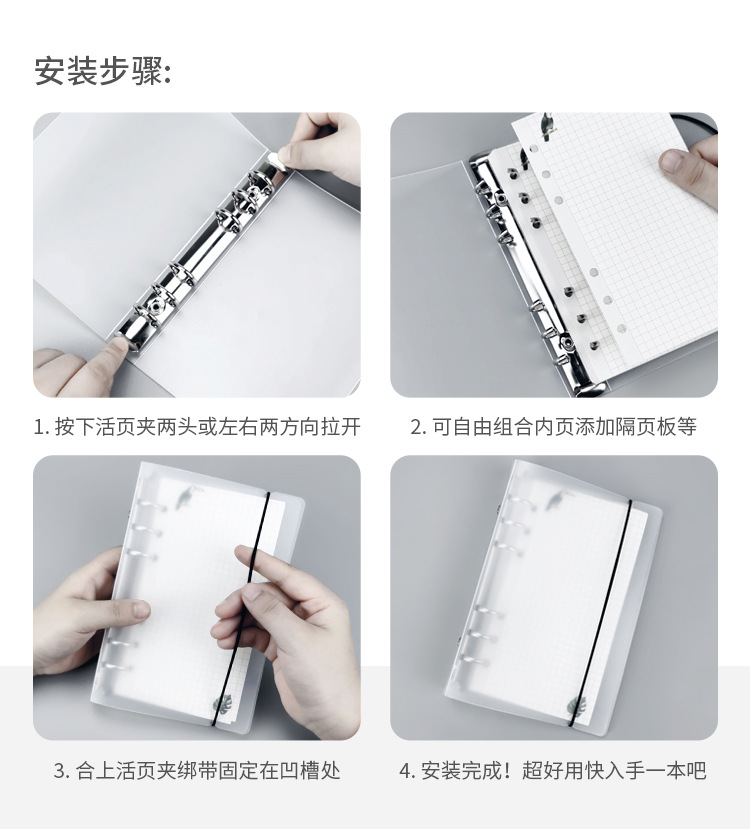 安装步骤:

1. 按下活页夹两头或左右两方向拉开

2. 可自由组合内页添加隔页板等

3. 合上活页夹绑带固定在凹槽处

4. 安装完成！超好用快入手一本吧