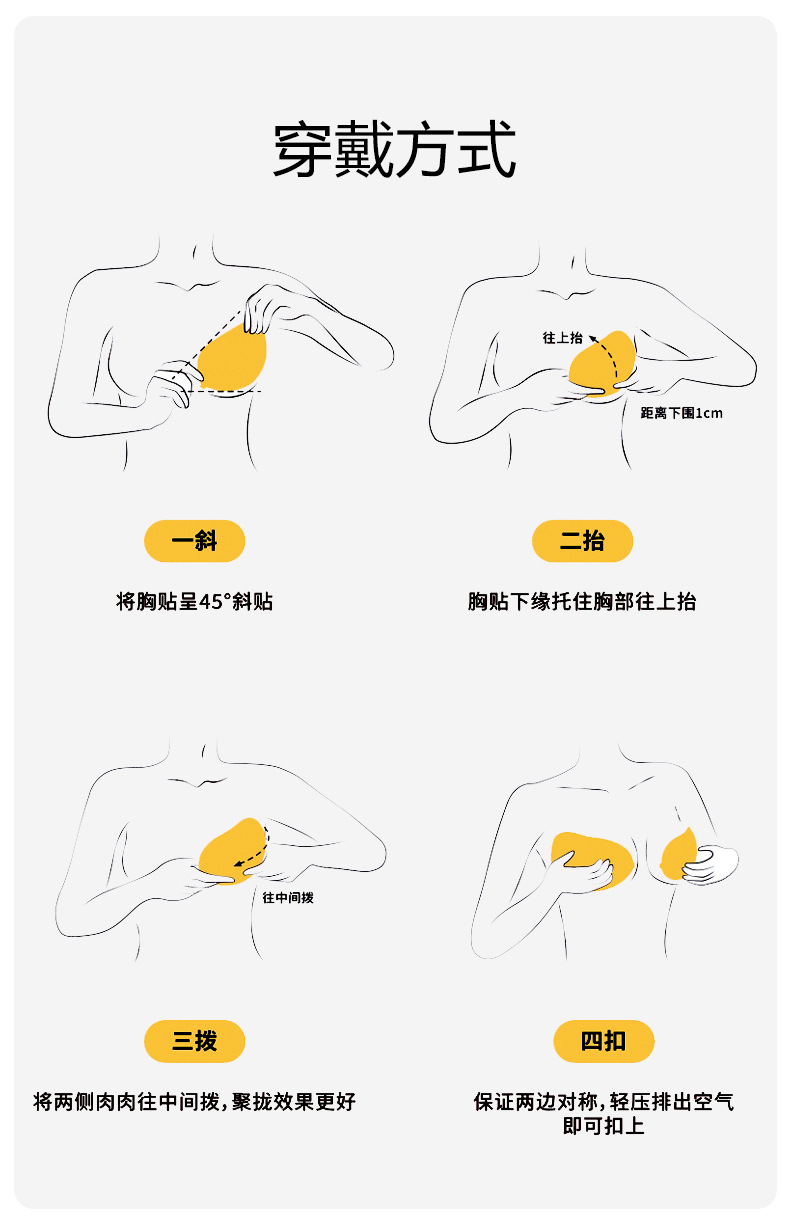 穿戴方式

往上抬

距离下围1cm

一斜

将胸贴呈45°斜贴

二抬

胸贴下缘托住胸部往上抬

往中间拨

三拨

将两侧肉肉往中间拨，聚拢效果更好

四扣

保证两边对称，轻压排出空气即可扣上