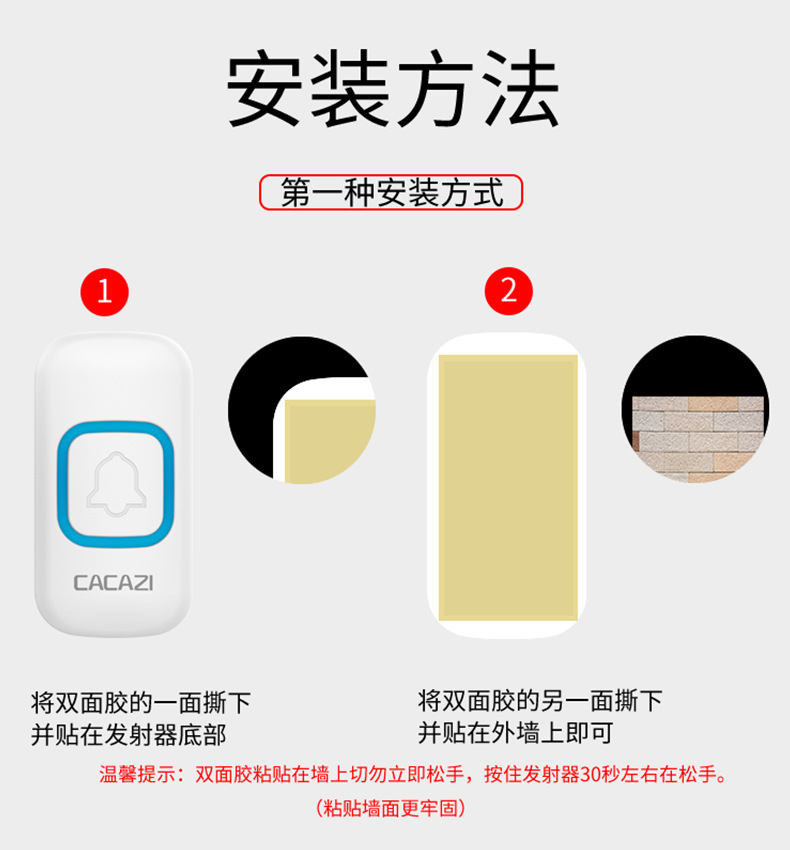 安装方法

第一种安装方式

1

CACAZI

将双面胶的一面撕下
并贴在发射器底部

2

将双面胶的另一面撕下
并贴在外墙上即可

温馨提示：双面胶粘贴在墙上切勿立即松手，按住发射器30秒左右在松手。
（粘贴墙面更牢固）