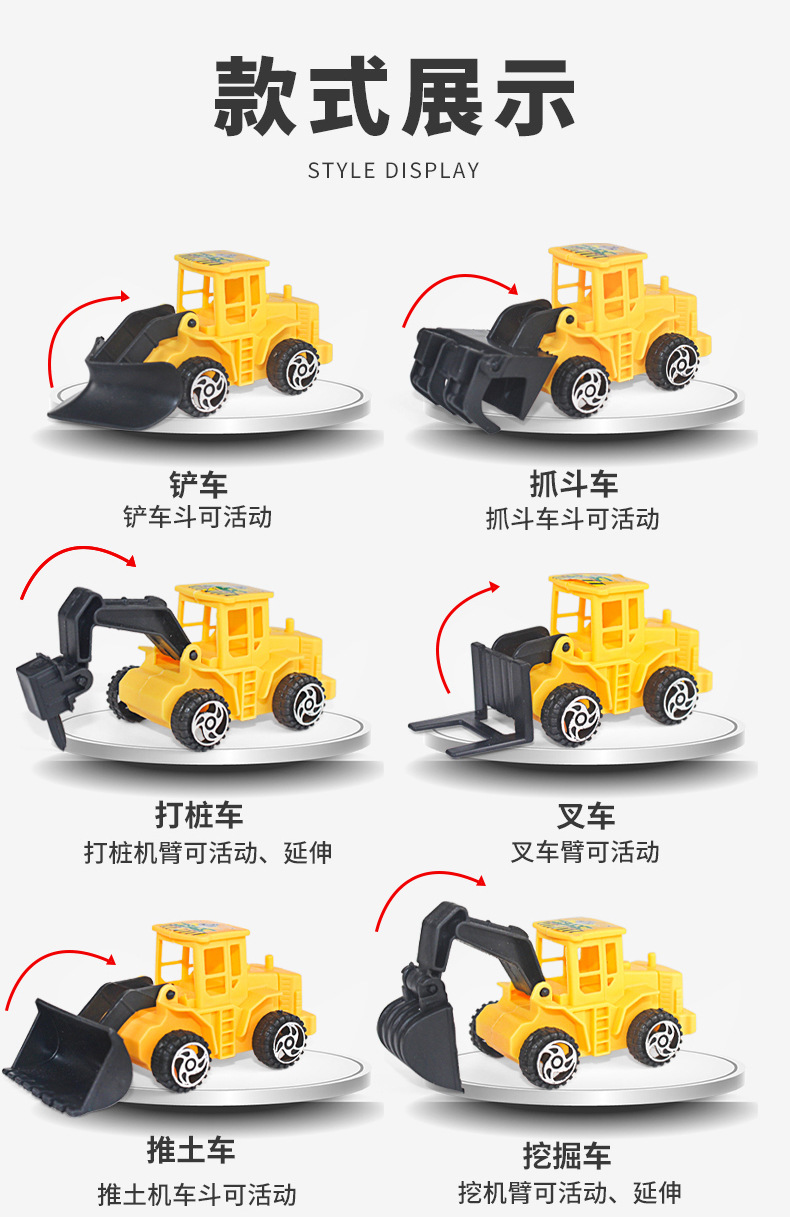 款式展示
STYLE DISPLAY

铲车
铲车斗可活动

抓斗车
抓斗车斗可活动

打桩车
打桩机臂可活动、延伸

叉车
叉车臂可活动

推土车
推土机车斗可活动

挖掘车
挖机臂可活动、延伸