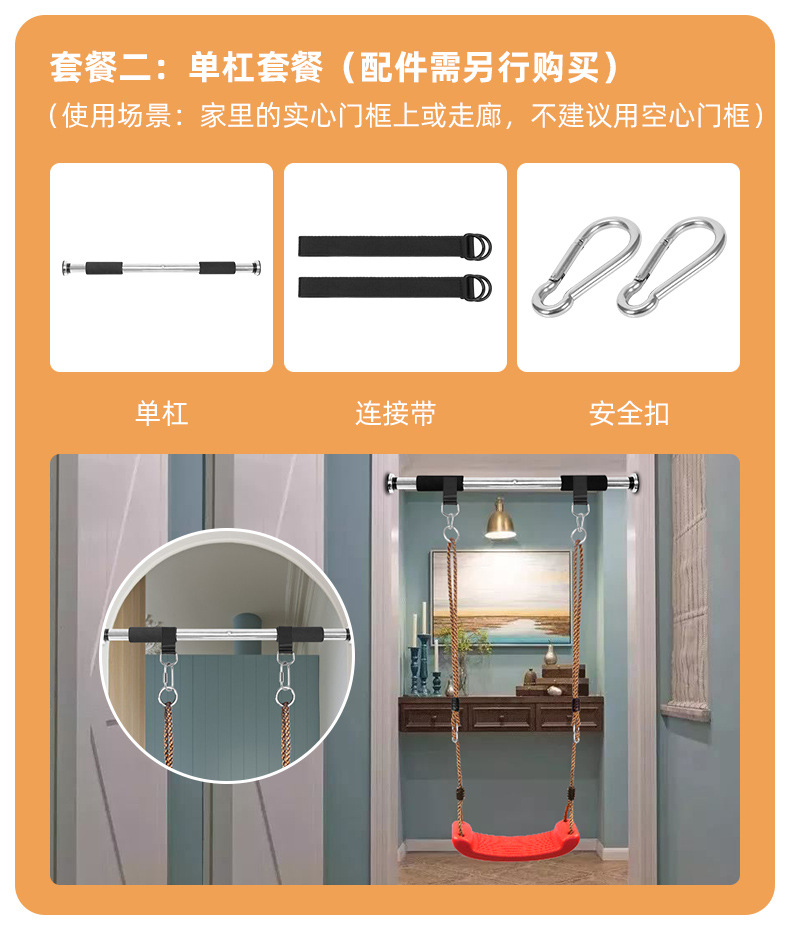 套餐二：单杠套餐（配件需另行购买）

（使用场景：家里的实心门框上或走廊，不建议用空心门框）

单杠

连接带

安全扣