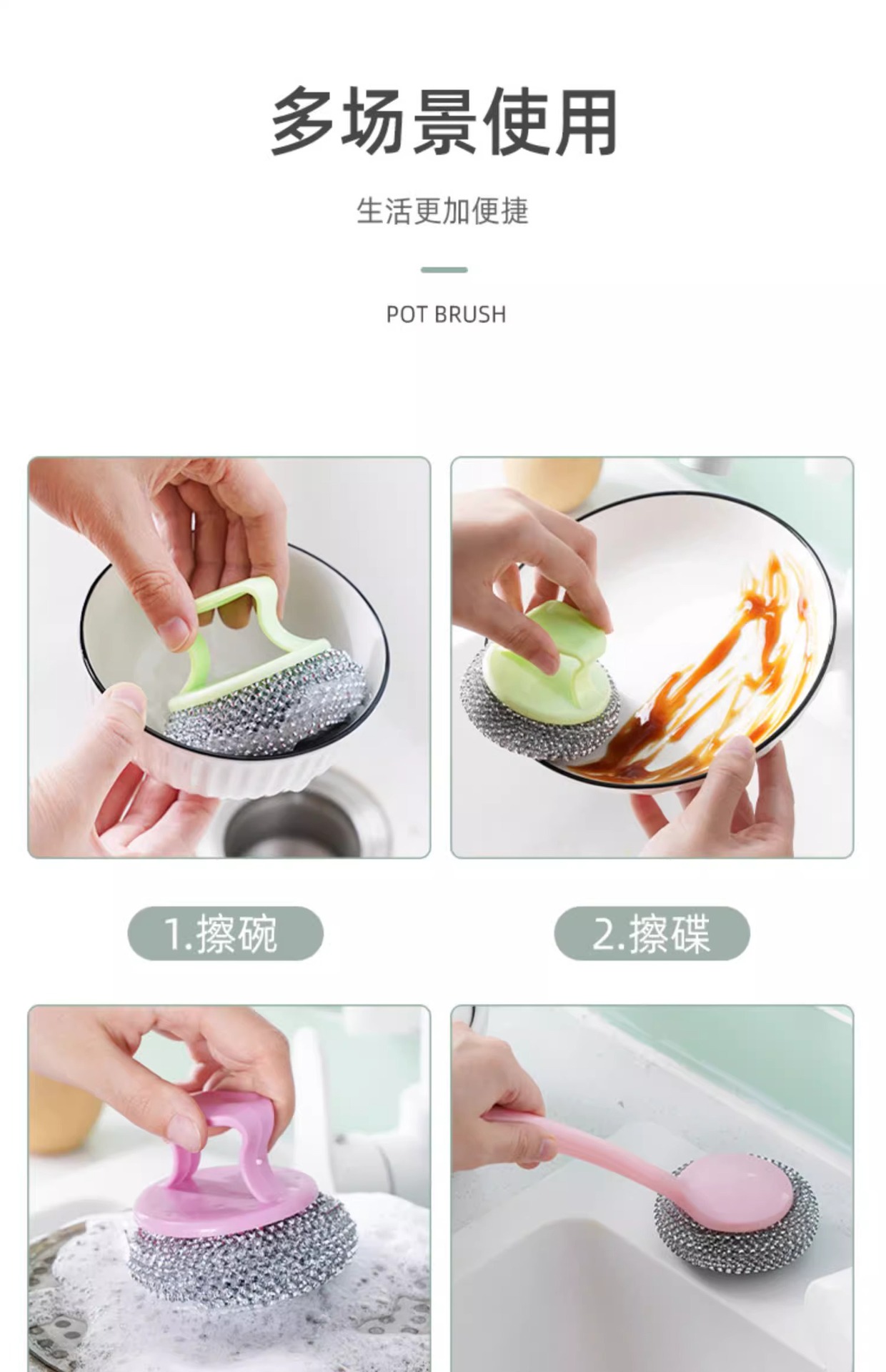 多场景使用

生活更加便捷

POT BRUSH

1.擦碗

2.擦碟