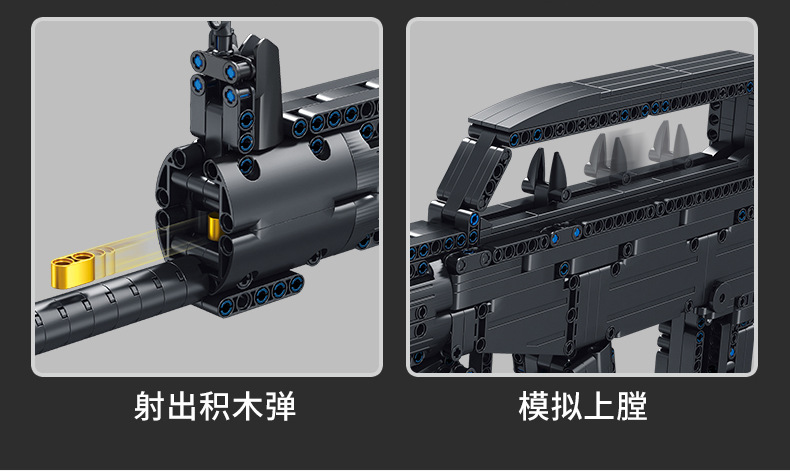 射出积木弹

模拟上膛