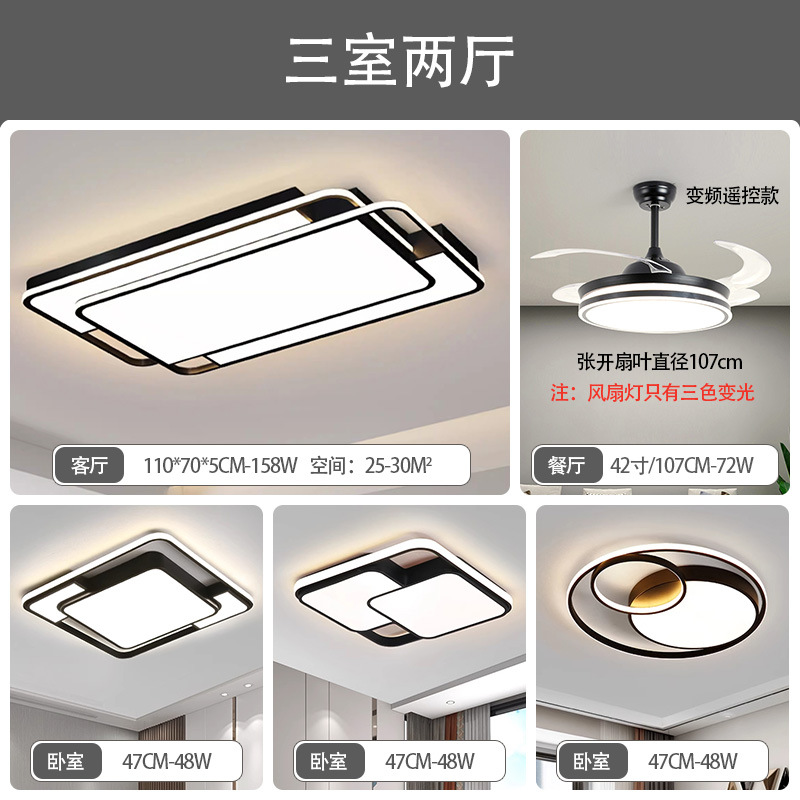 三室两厅

客厅 110*70*5CM-158W 空间：25-30M²

变频遥控款

张开扇叶直径107cm

注：风扇灯只有三色变光

餐厅 42寸/107CM-72W

卧室 47CM-48W

卧室 47CM-48W

卧室 47CM-48W