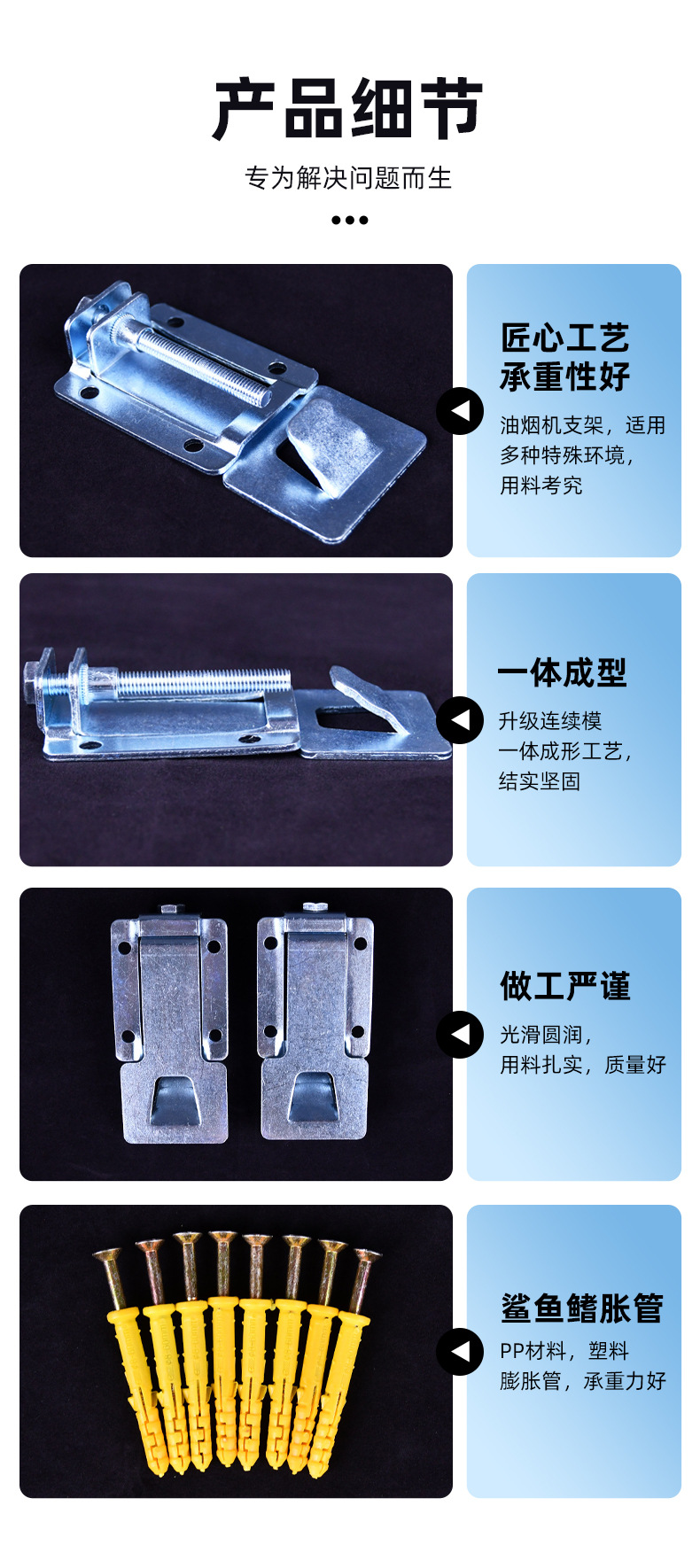 产品细节

专为解决问题而生

匠心工艺
承重性好

油烟机支架，适用多种特殊环境，用料考究

一体成型

升级连续模
一体成形工艺，结实坚固

做工严谨

光滑圆润，
用料扎实，质量好

鲨鱼鳍胀管

PP材料，塑料膨胀管，承重力好