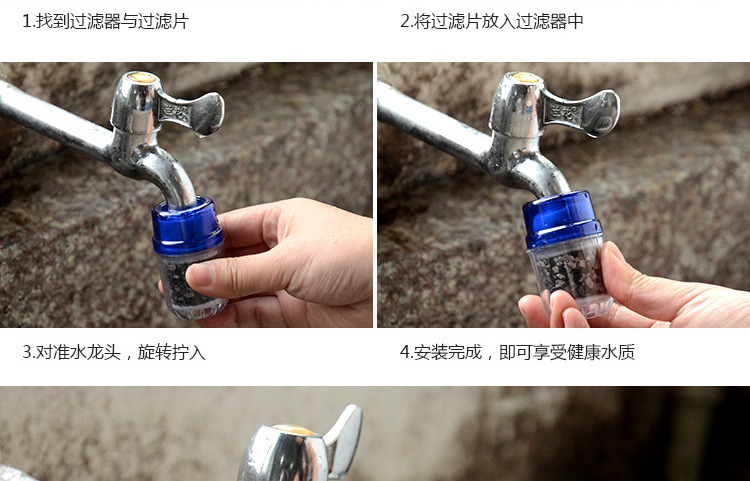 1.找到过滤器与过滤片

2.将过滤片放入过滤器中

3.对准水龙头，旋转拧入

4.安装完成，即可享受健康水质