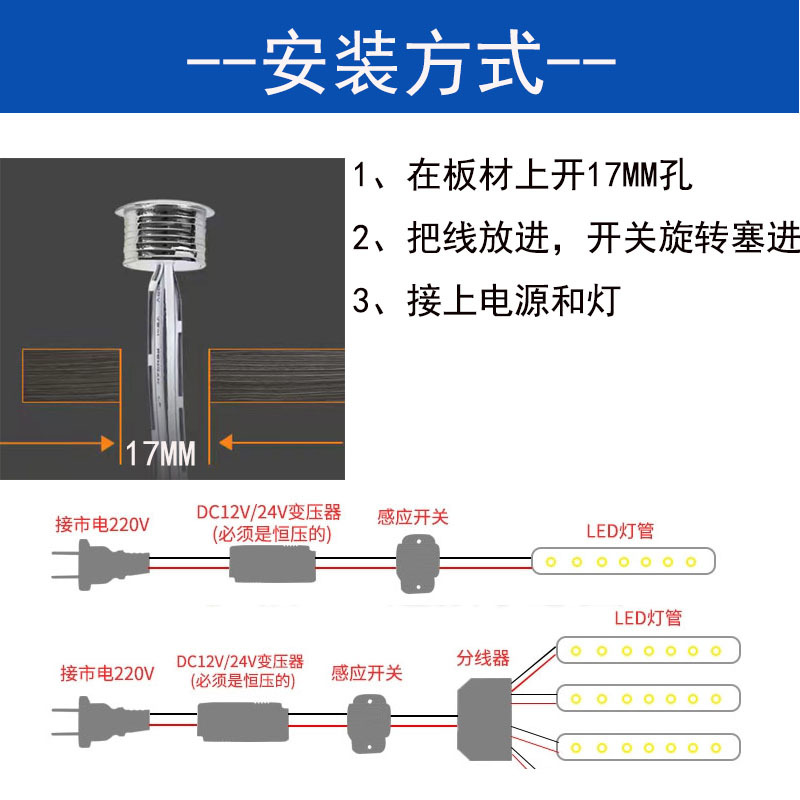 --安装方式--

1、在板材上开17MM孔

2、把线放进，开关旋转塞进

3、接上电源和灯

17MM

接市电220V

DC12V/24V变压器
(必须是恒压的)

感应开关

LED灯管

接市电220V

DC12V/24V变压器
(必须是恒压的)

感应开关

分线器

LED灯管