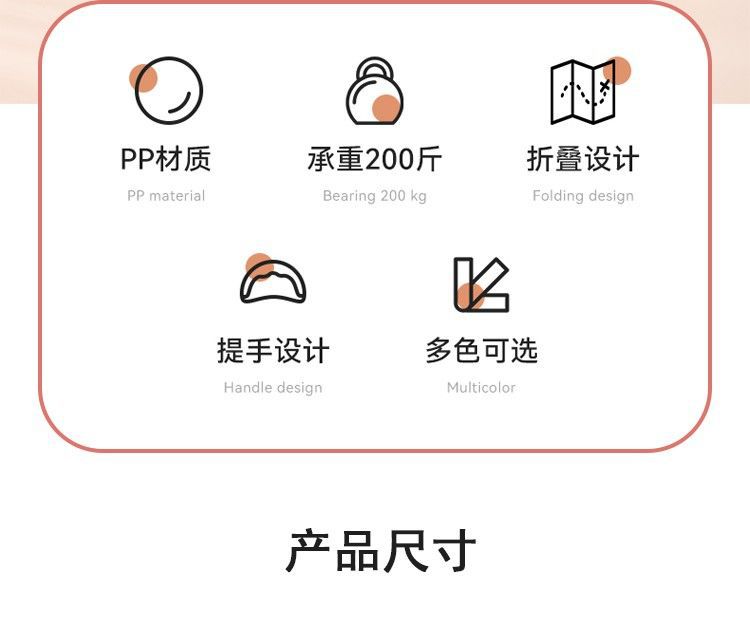 PP材质
PP material

承重200斤
Bearing 200 kg

折叠设计
Folding design

提手设计
Handle design

多色可选
Multicolor

产品尺寸