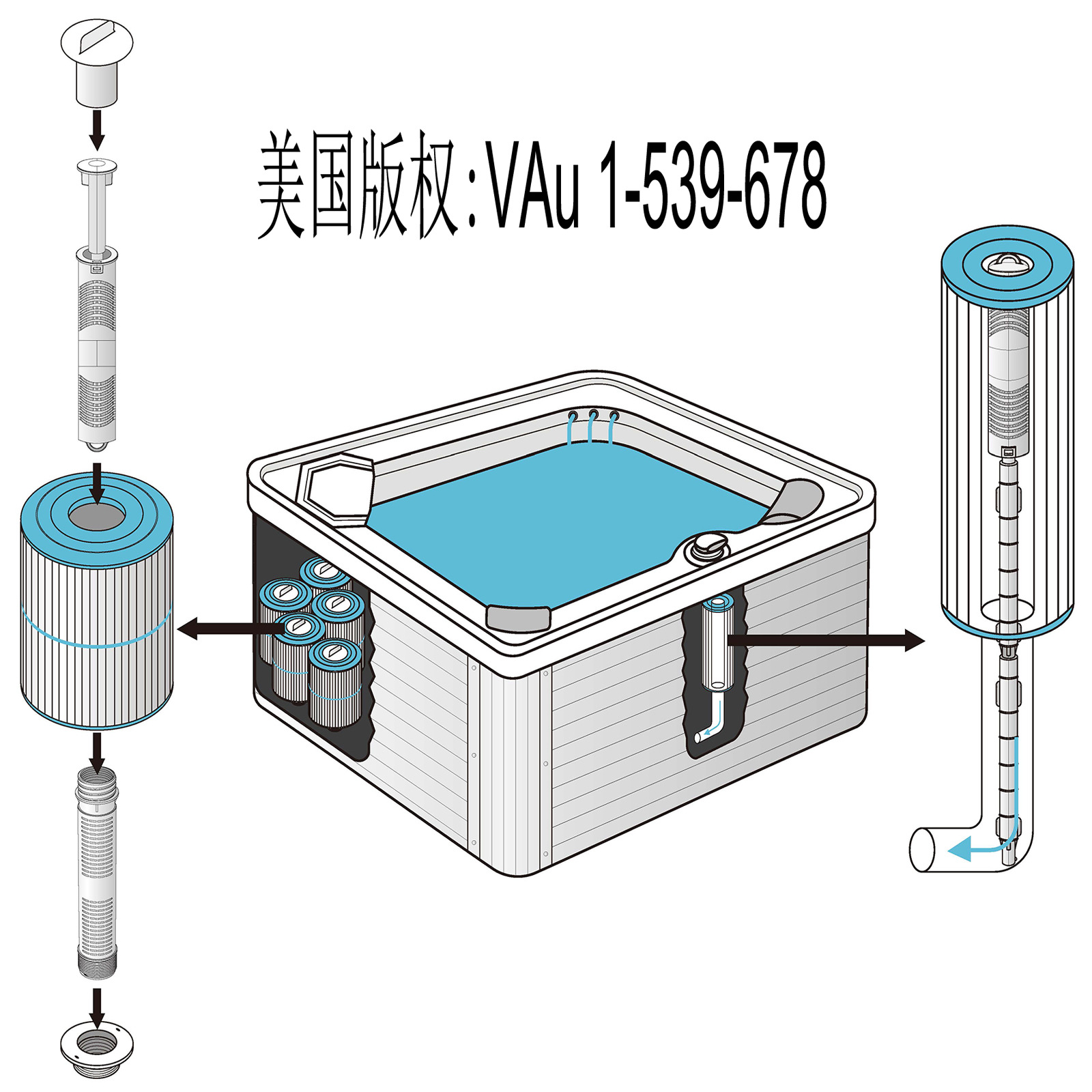 美国版权：VAu 1-539-678