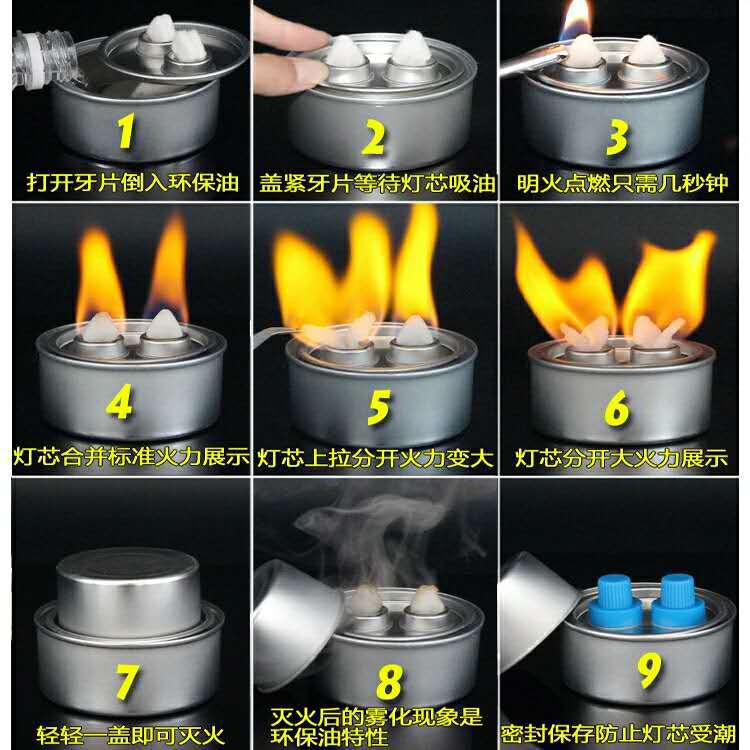 1
打开牙片倒入环保油

2
盖紧牙片等待灯芯吸油

3
明火点燃只需几秒钟

4
灯芯合并标准火力展示

5
灯芯上拉分开火力变大

6
灯芯分开大火力展示

7
轻轻一盖即可灭火

8
灭火后的雾化现象是环保油特性

9
密封保存防止灯芯受潮